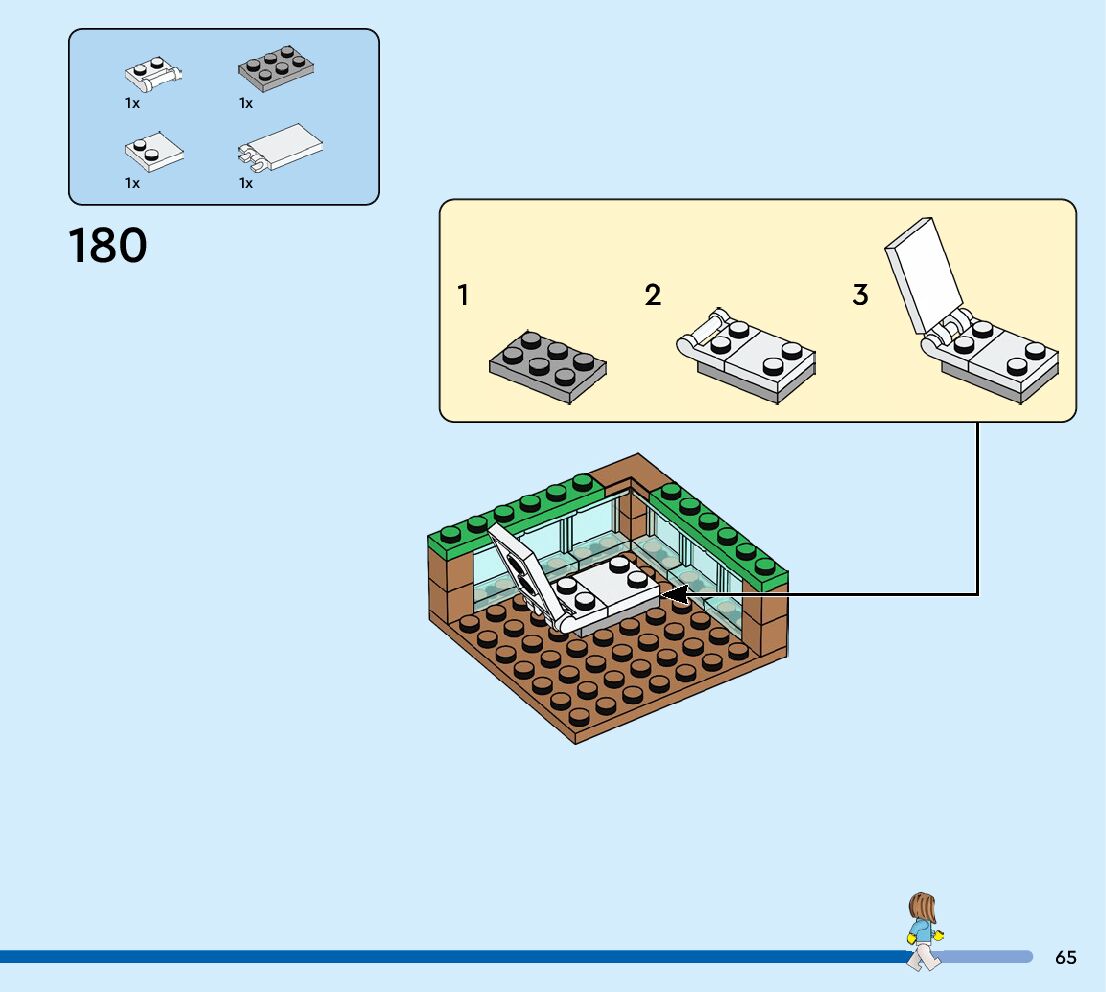 1x
1x
1x
1x

180

1
2
3

65