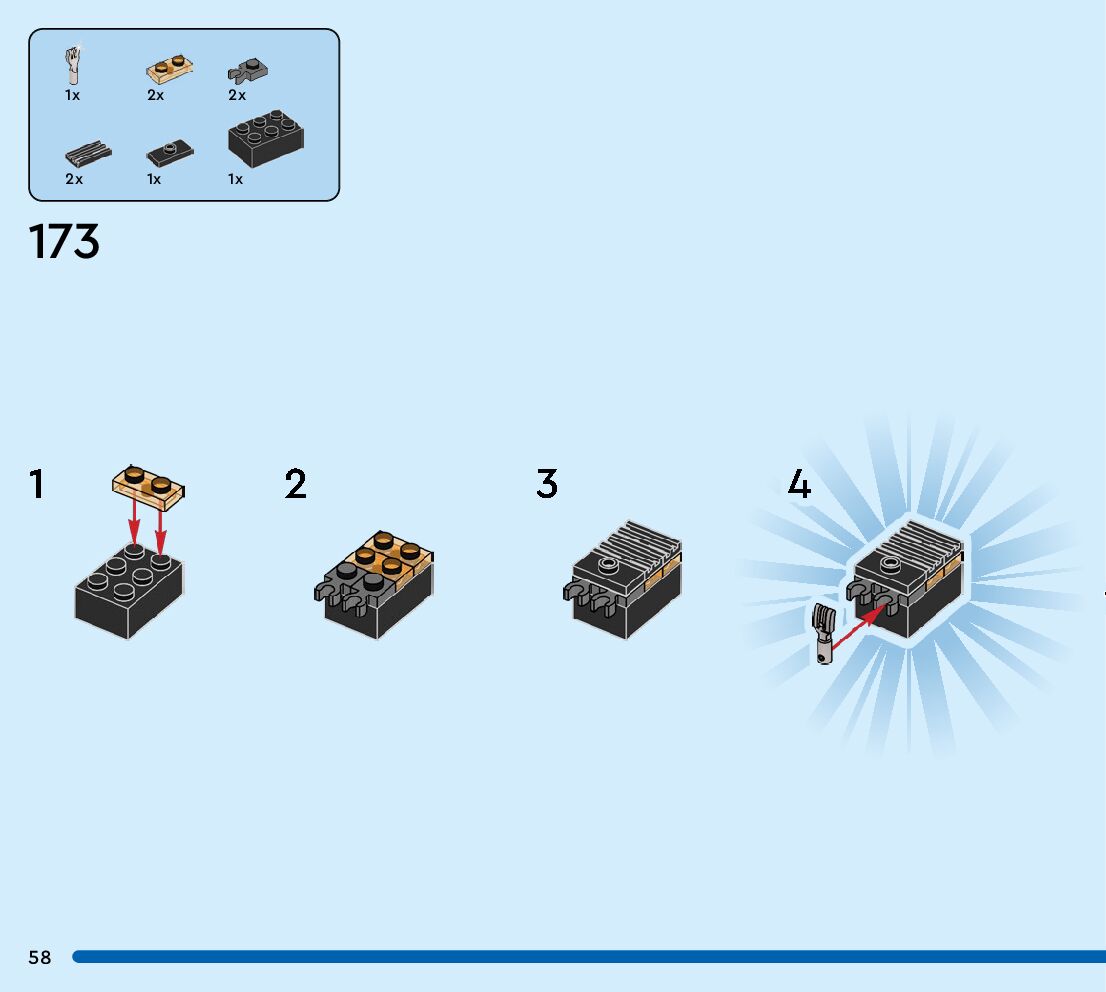 1x 2x 2x

2x 1x 1x

173

1

2

3

4

58