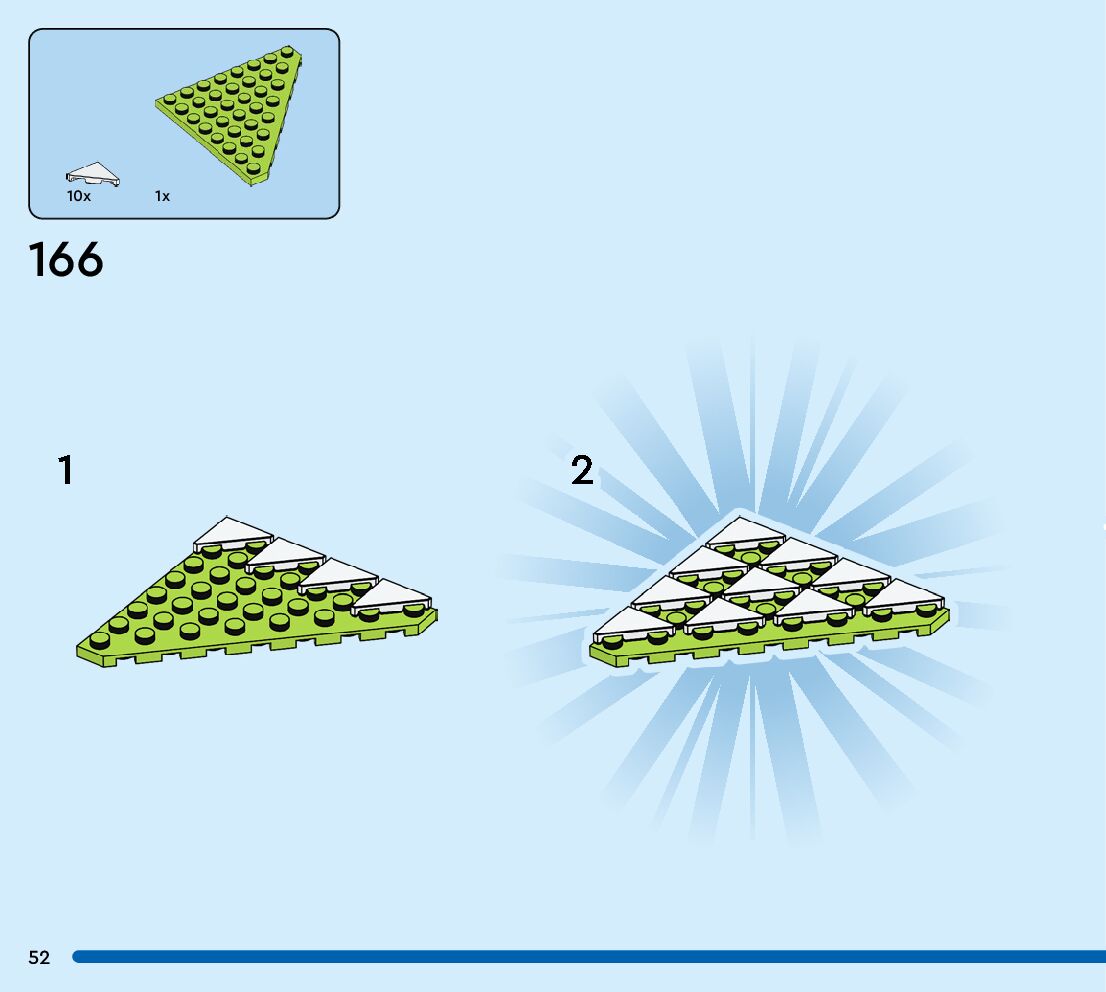 10x
1x

166

1

2

52