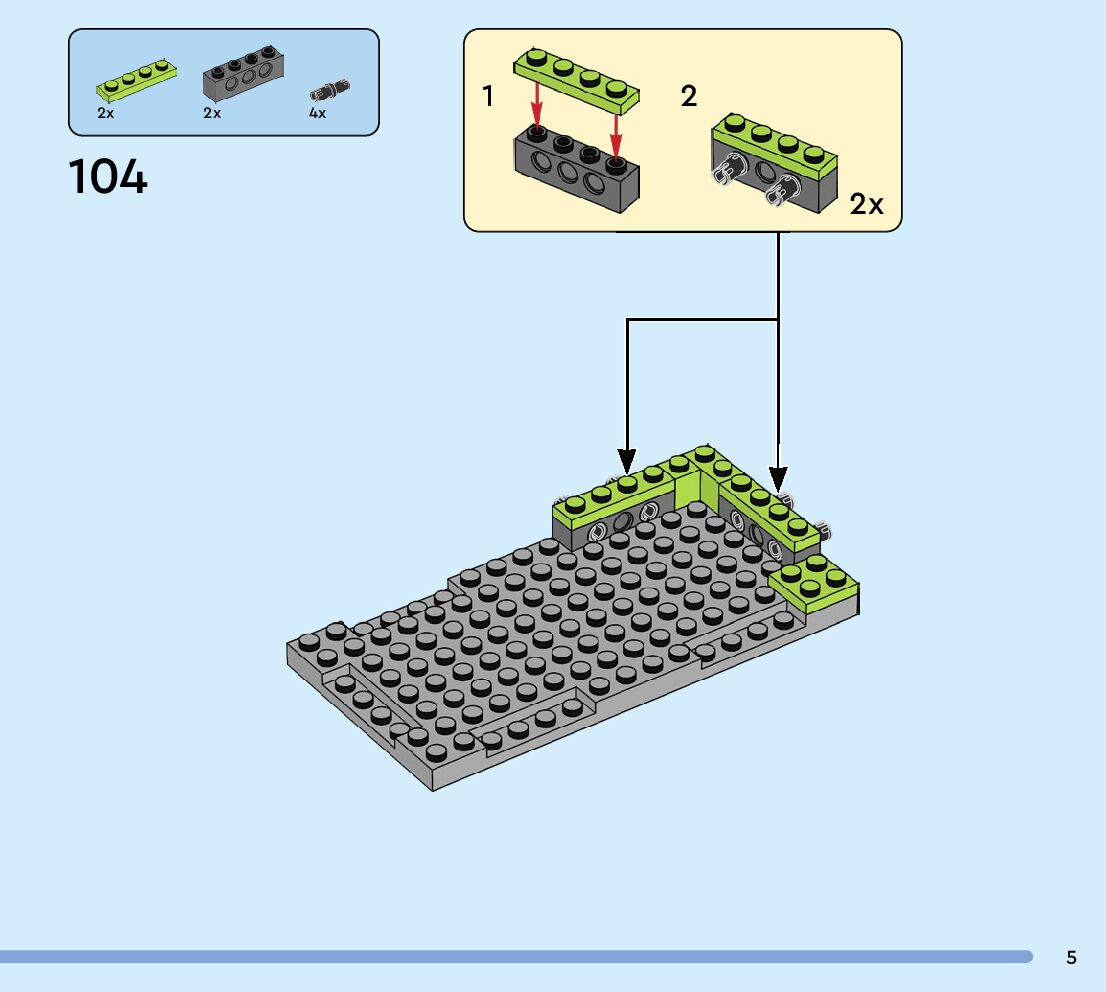 2x
2x
4x

104

1
2
2x

5