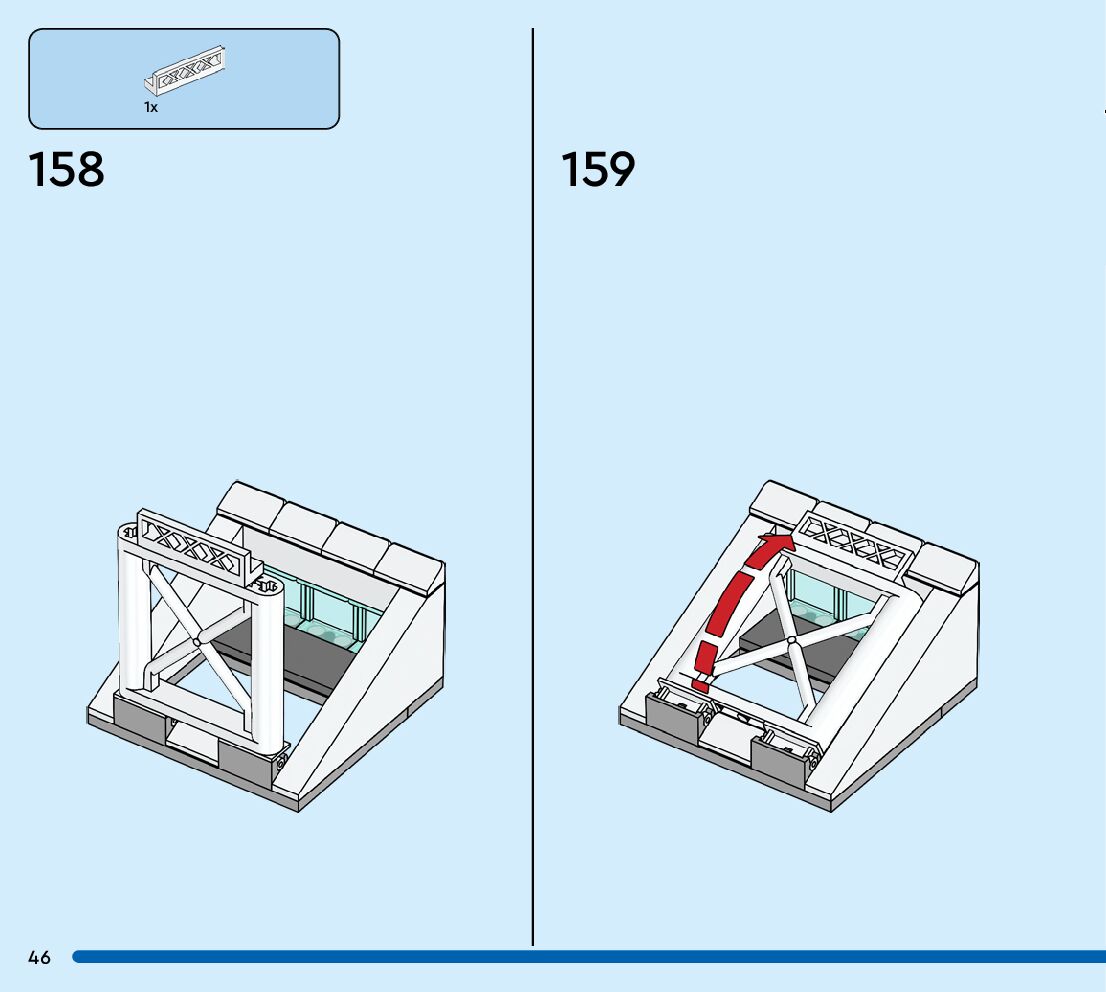 1x

158

159

46