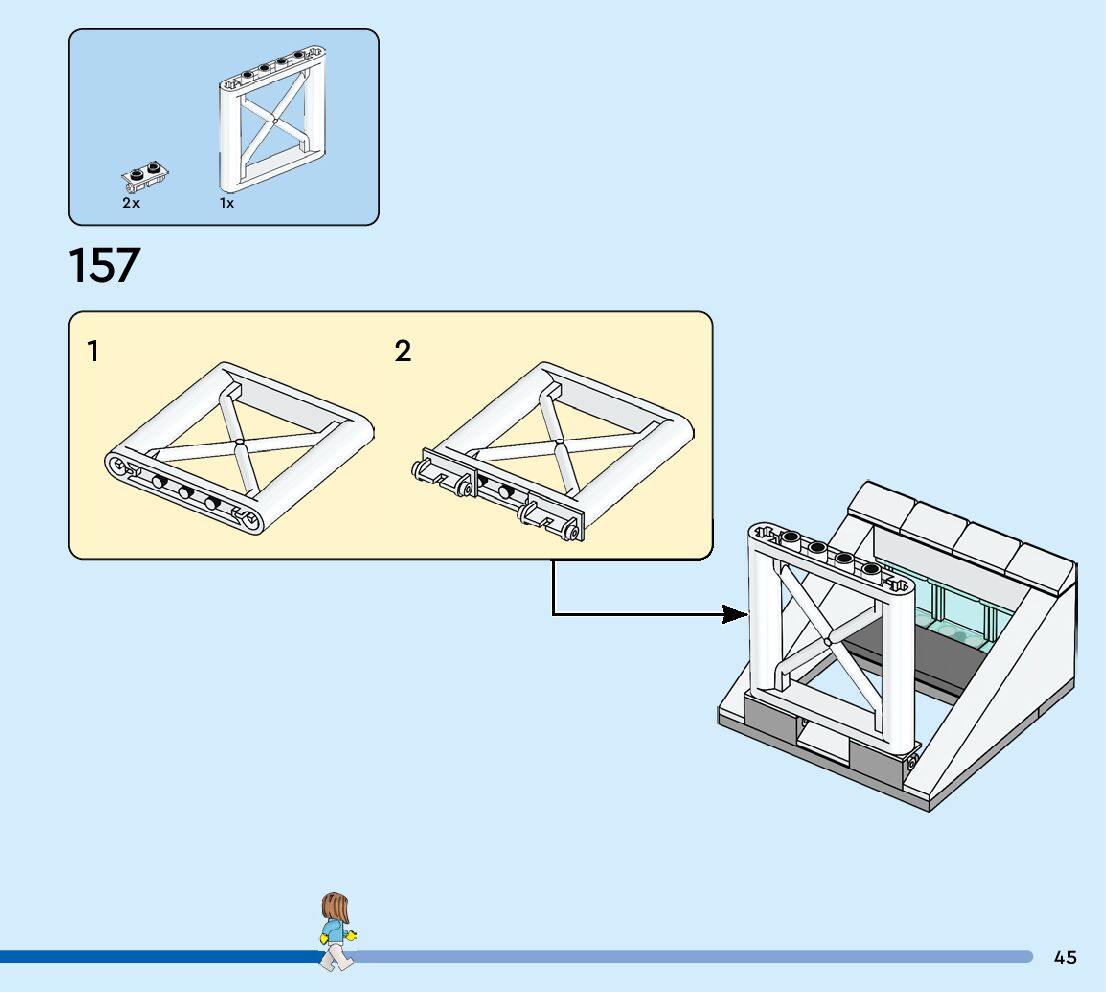 2x
1x

157

1
2

45