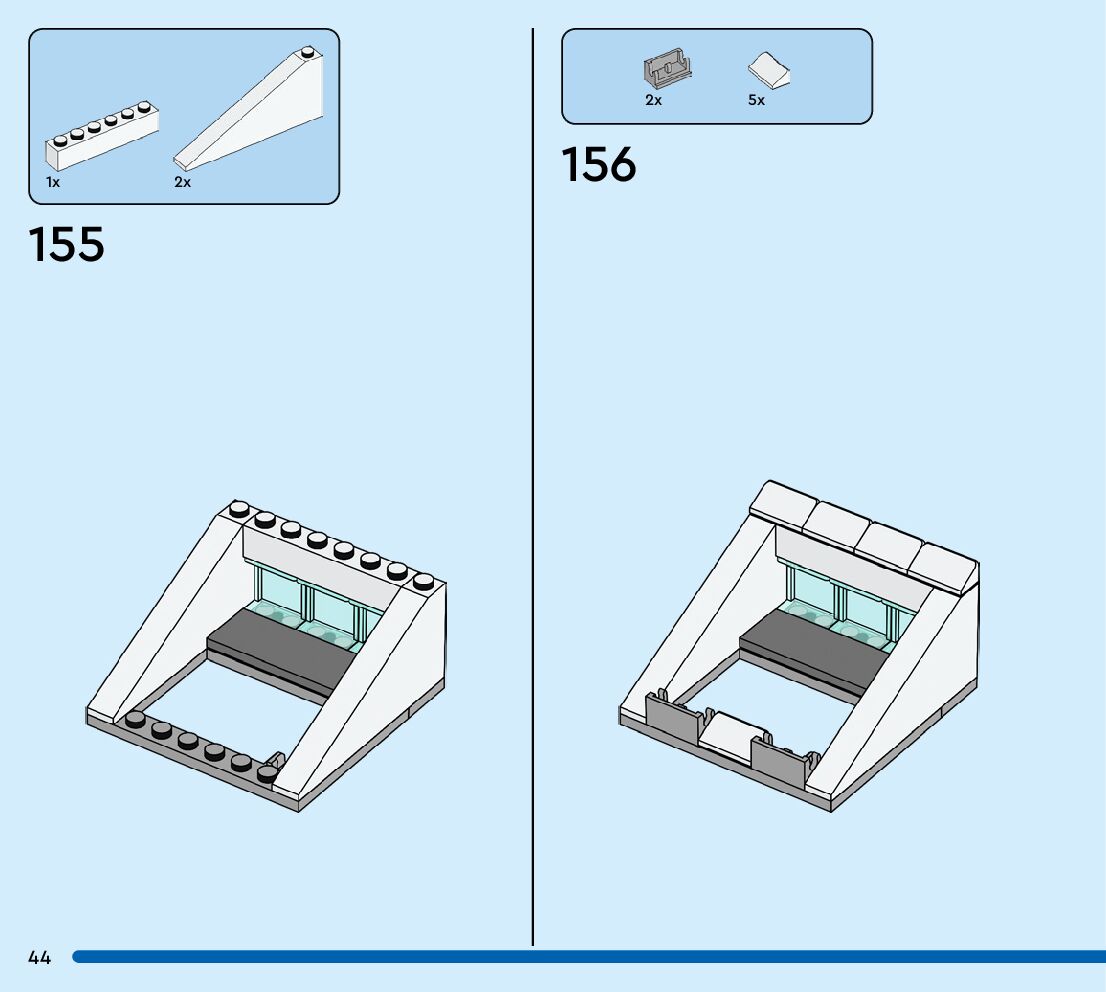 1x
2x

155

2x
5x

156

44