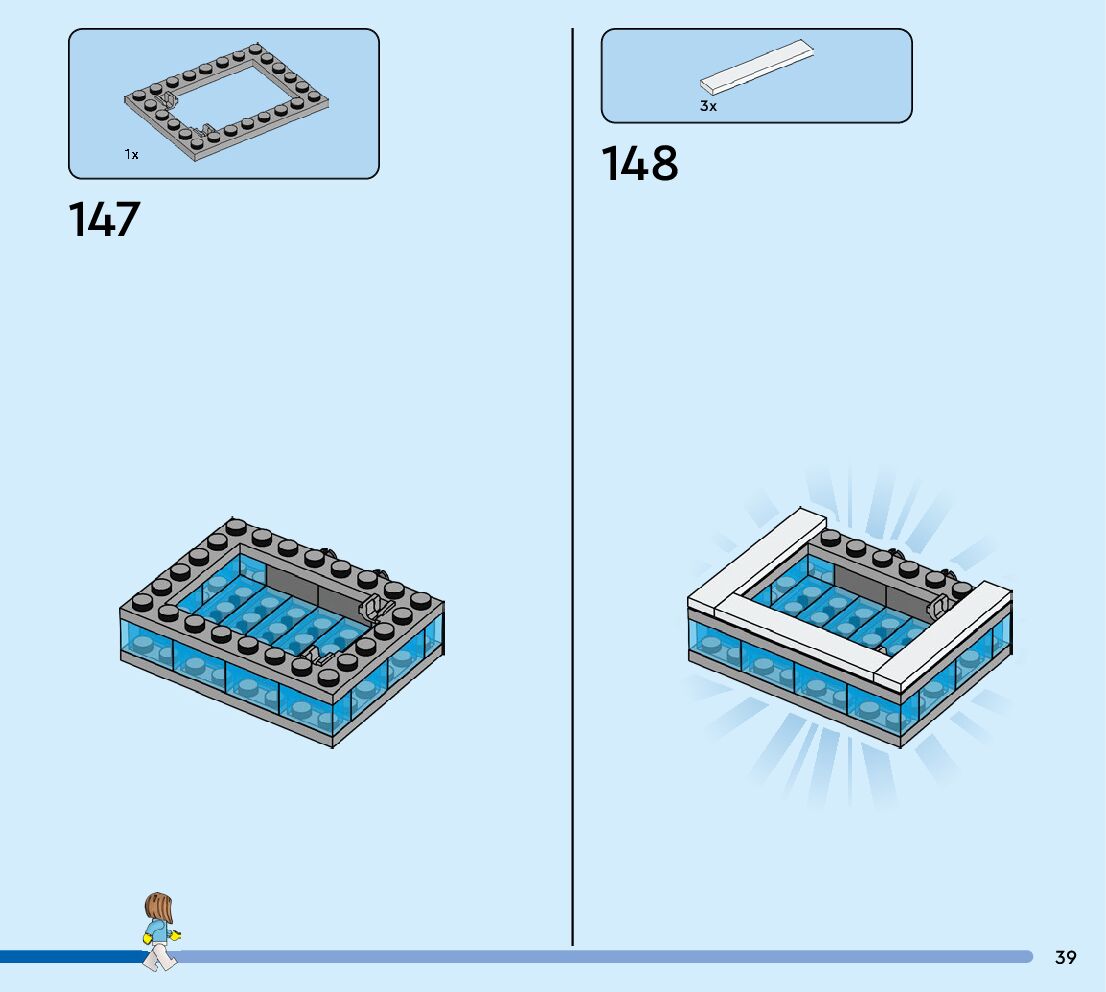 1x

147

3x

148

39