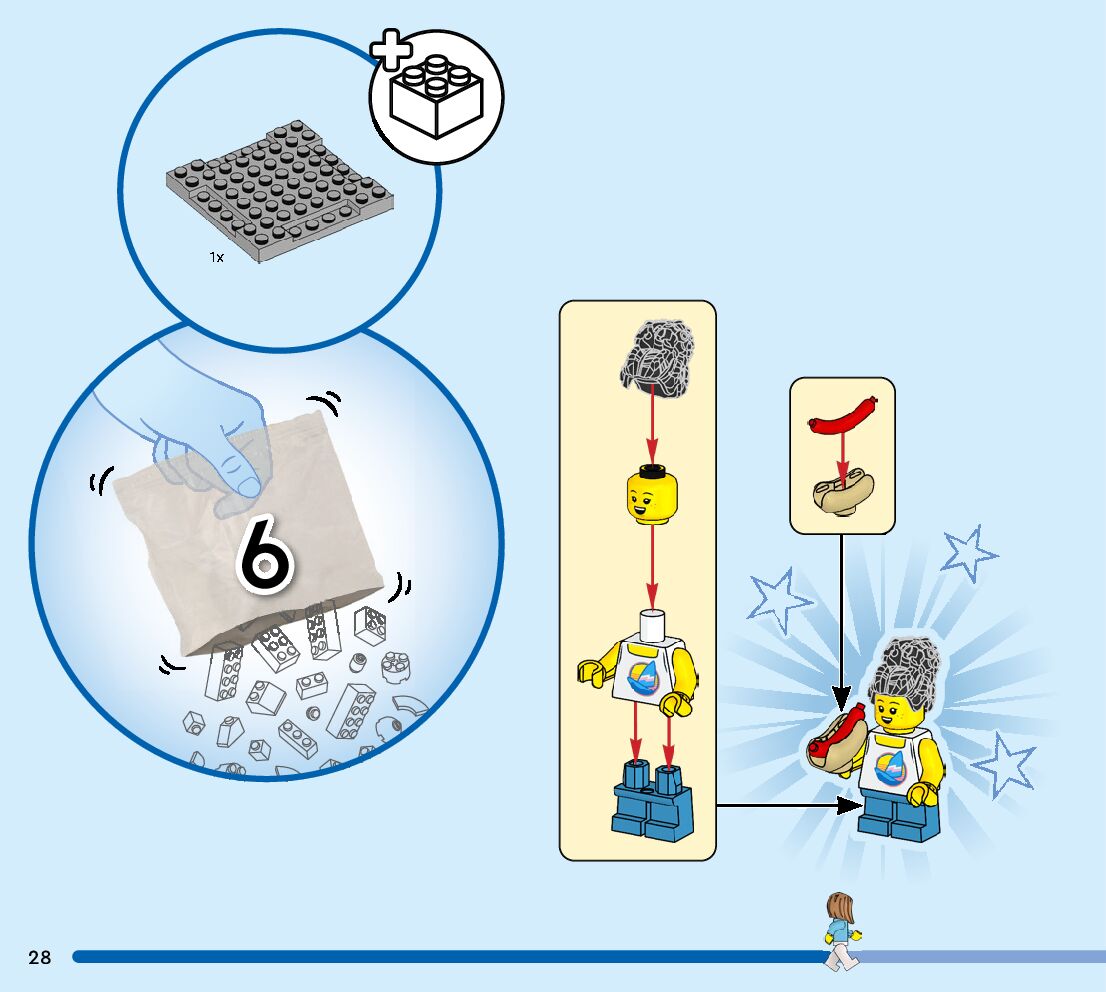 1x

6

28