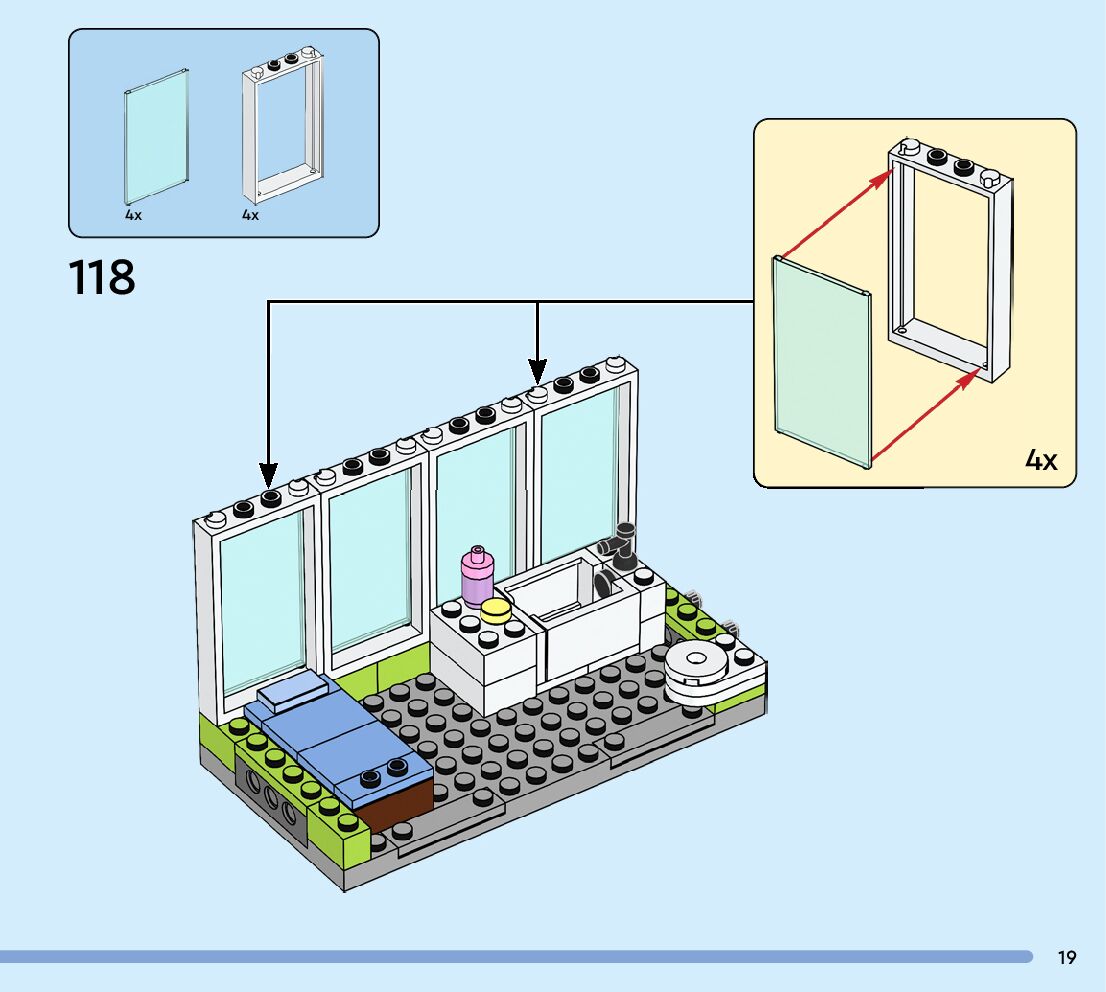 4x 4x

118

4x

19