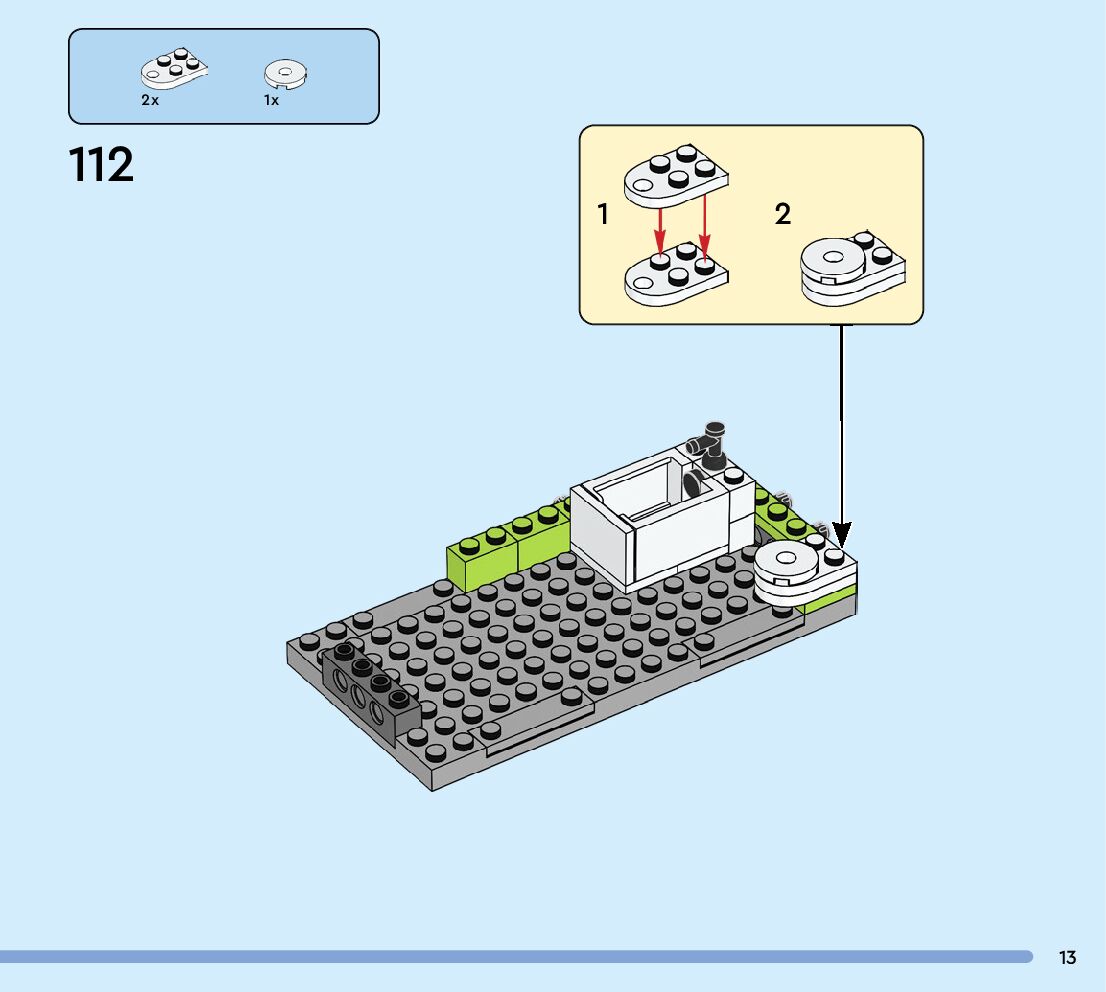 2x 1x

112

1

2

13