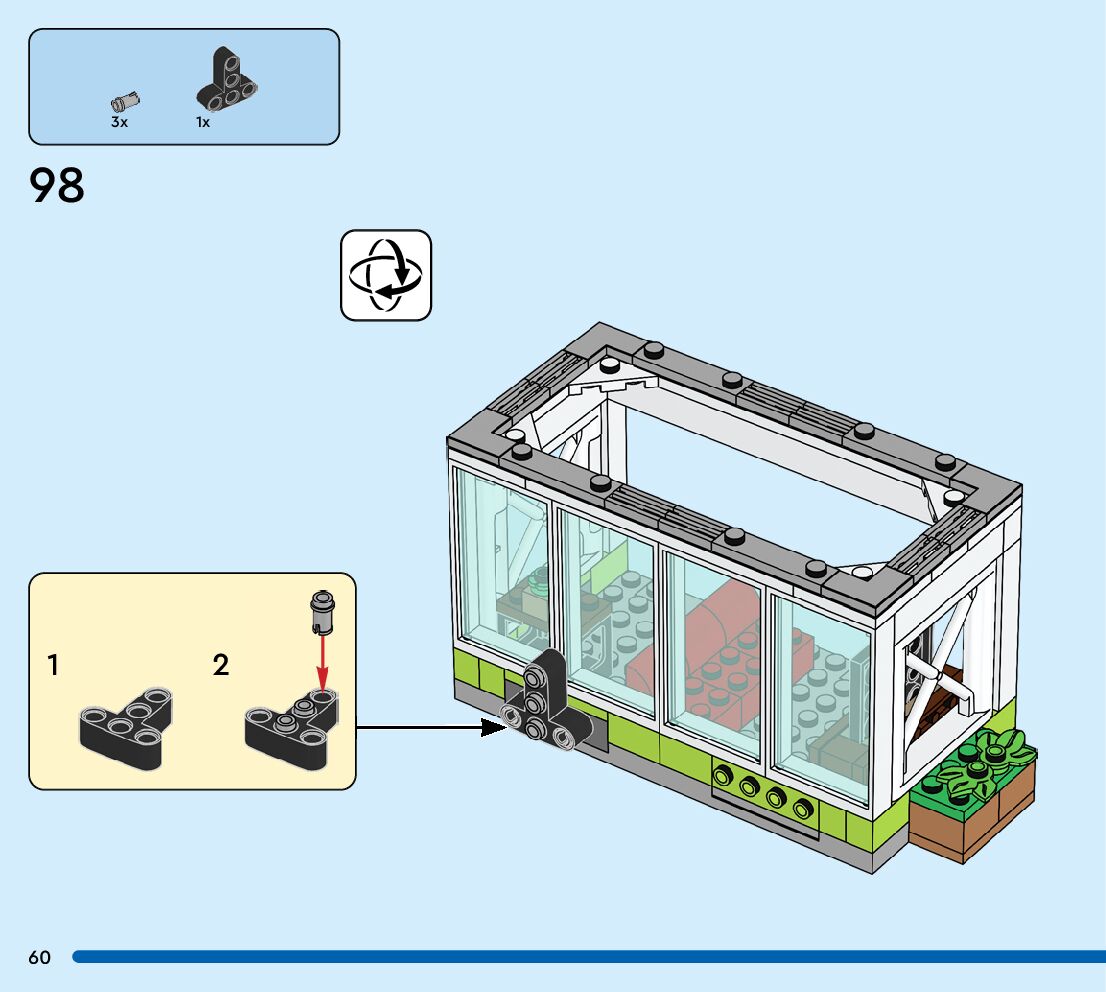 3x
1x

98

1
2

60