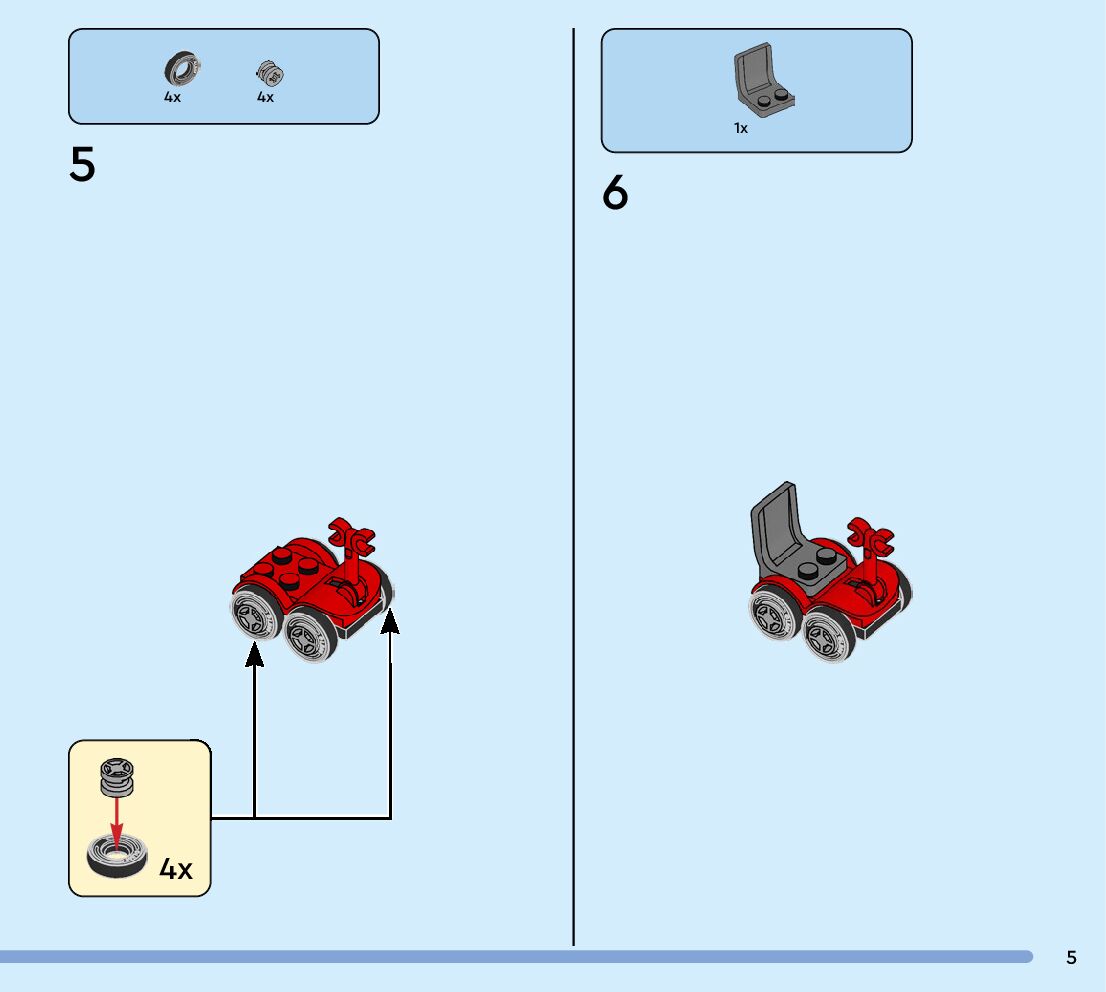 4x 4x

5

4x

1x

6

5