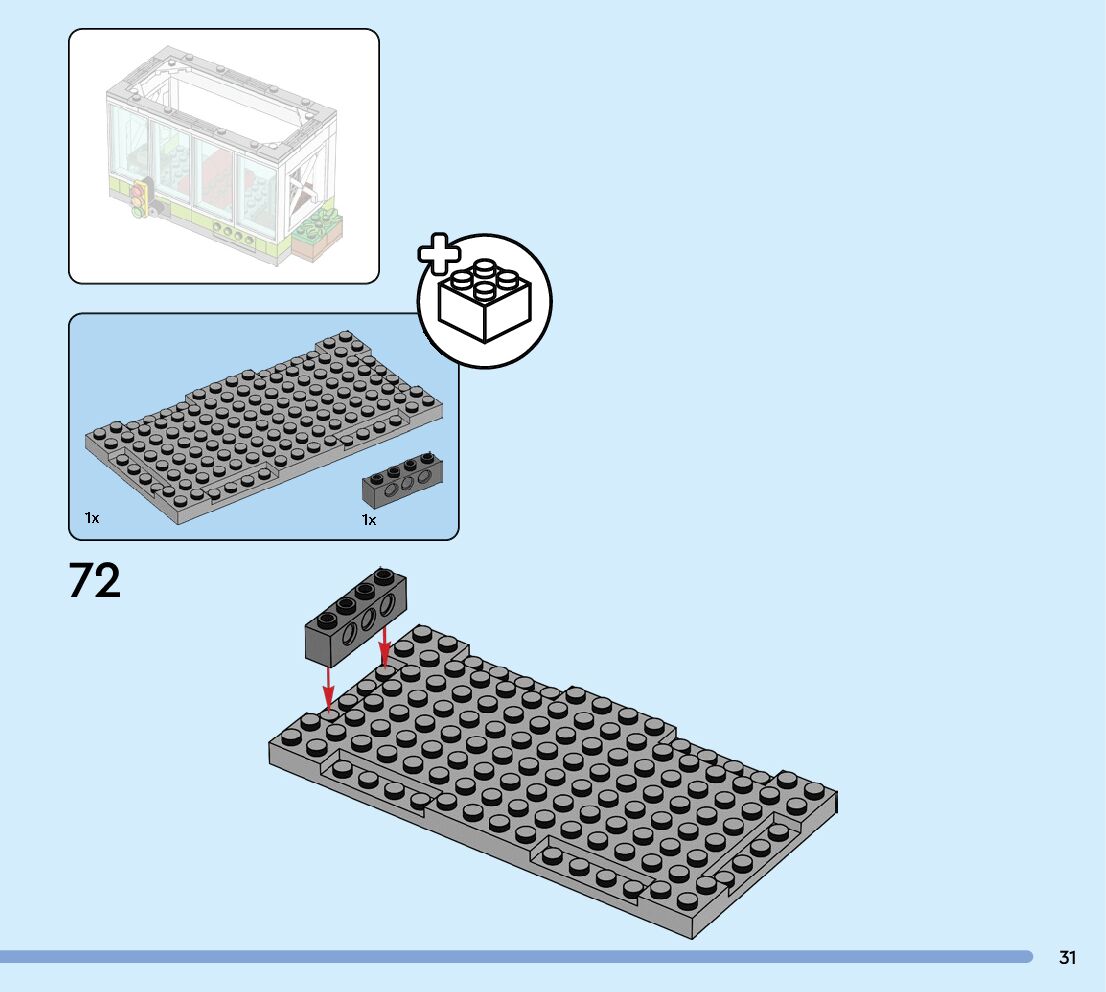 1x

1x

72

31