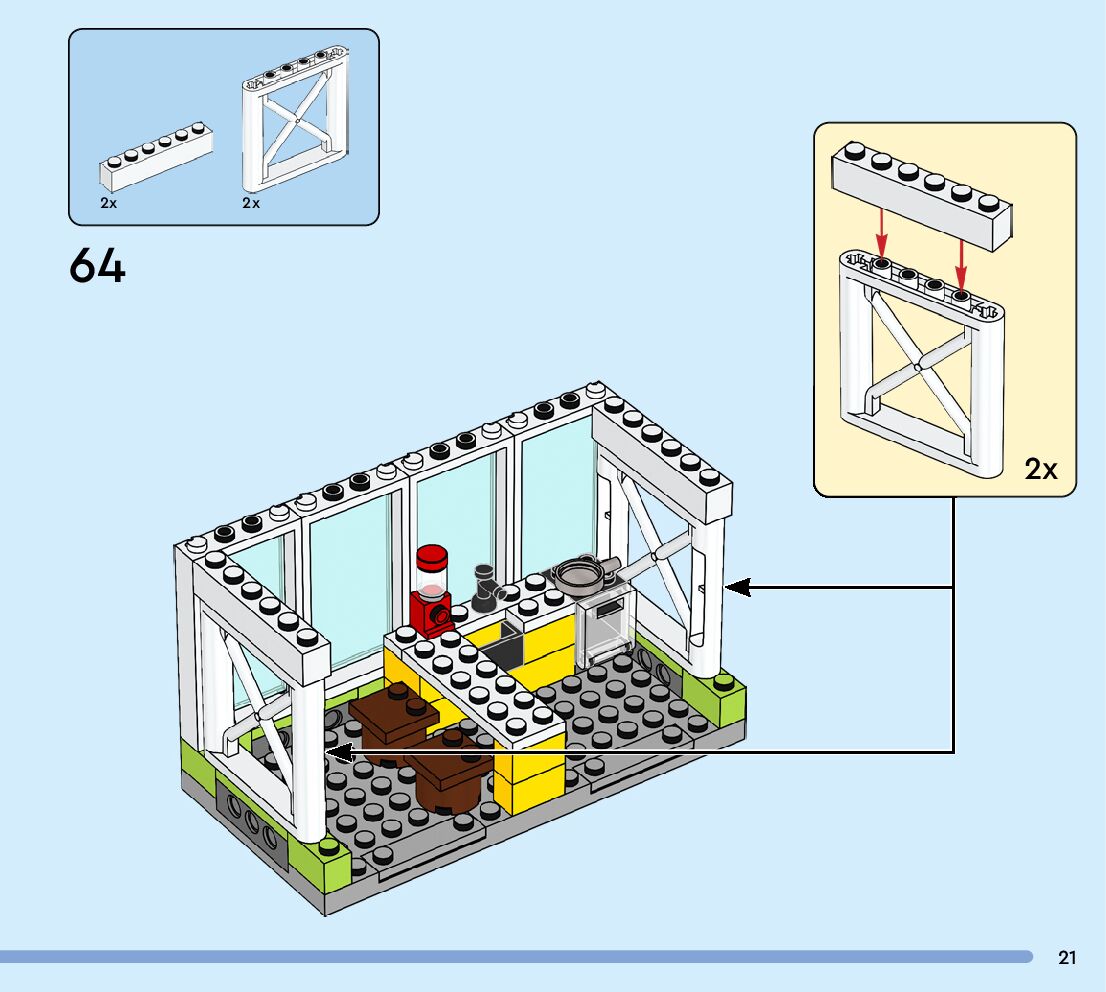 2x
2x

64

2x

21