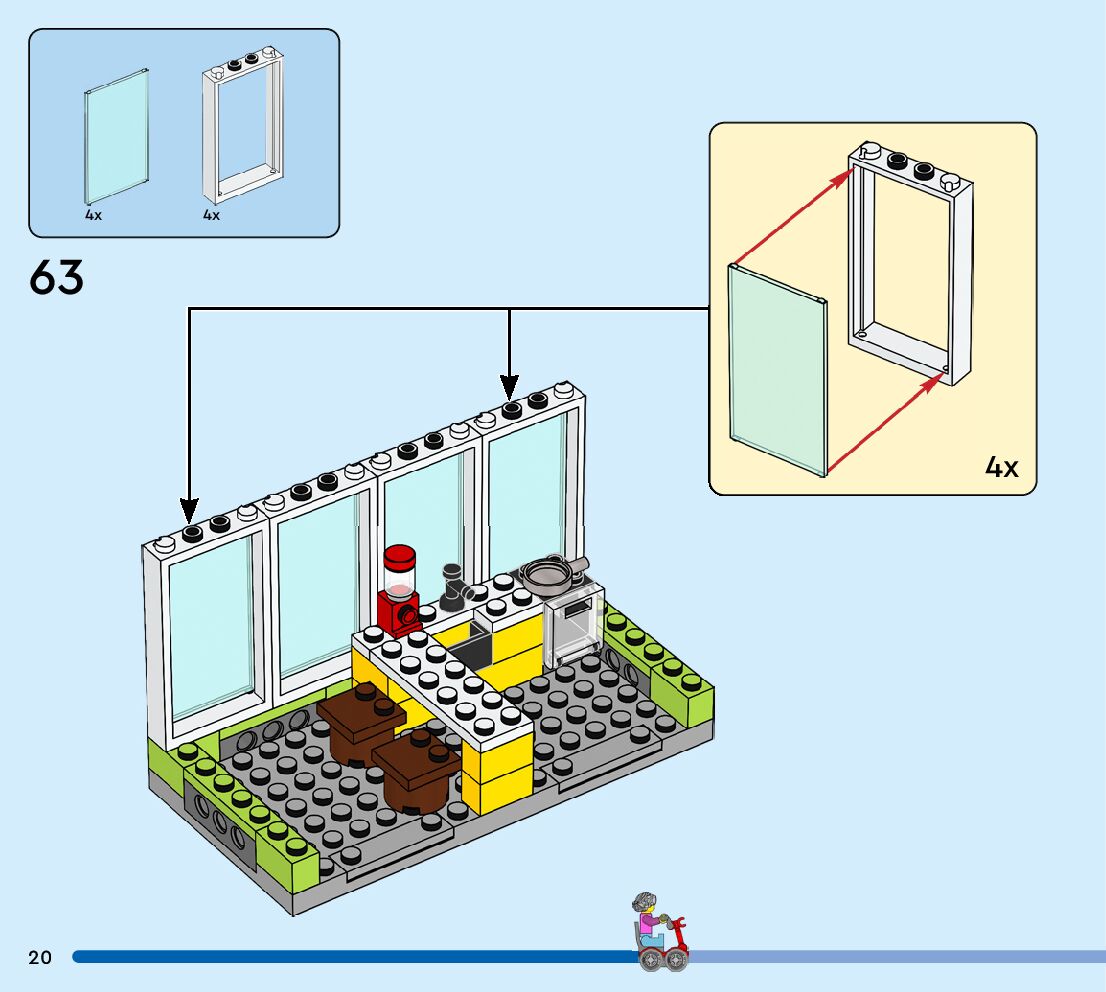 4x
4x

63

4x

20