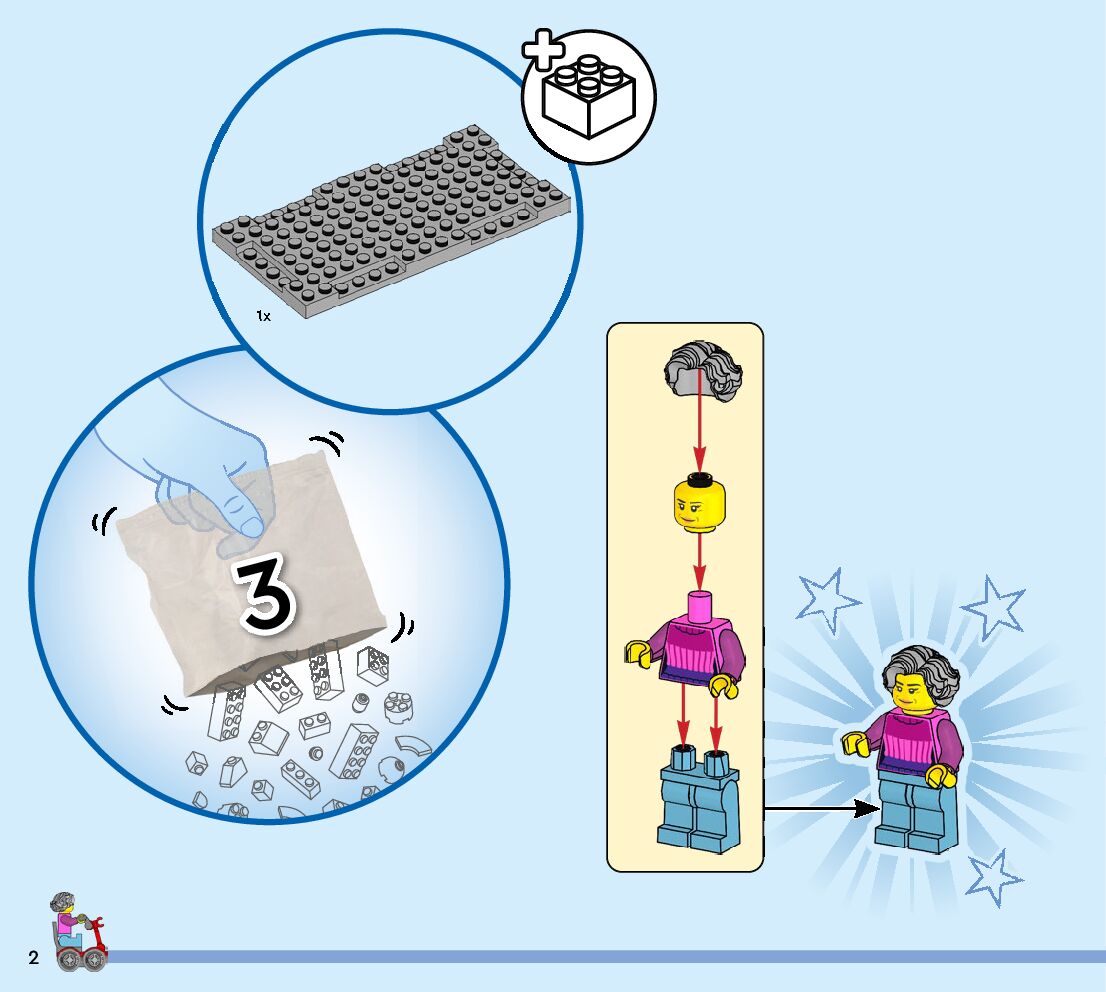 1x

3

2