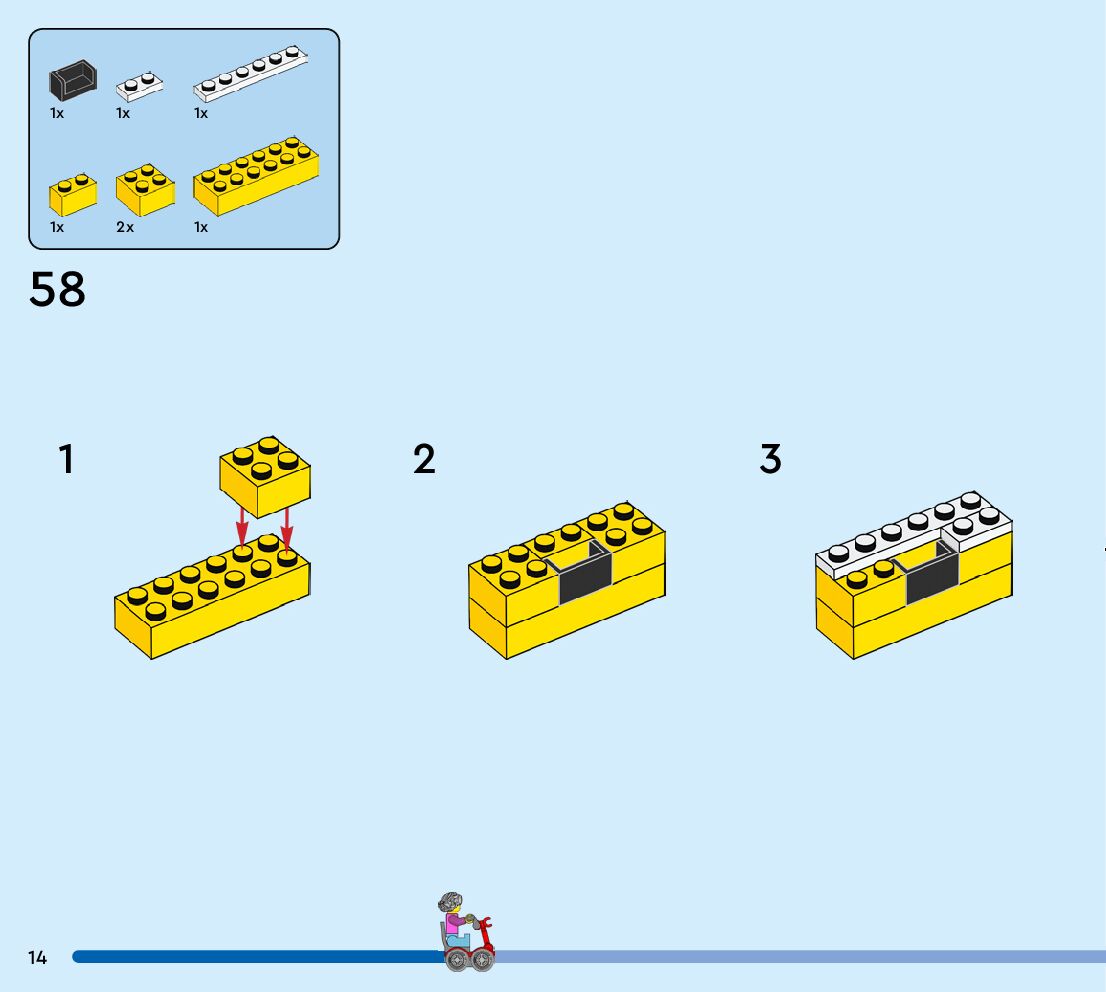 1x 1x 1x

1x 2x 1x

58

1

2

3

14