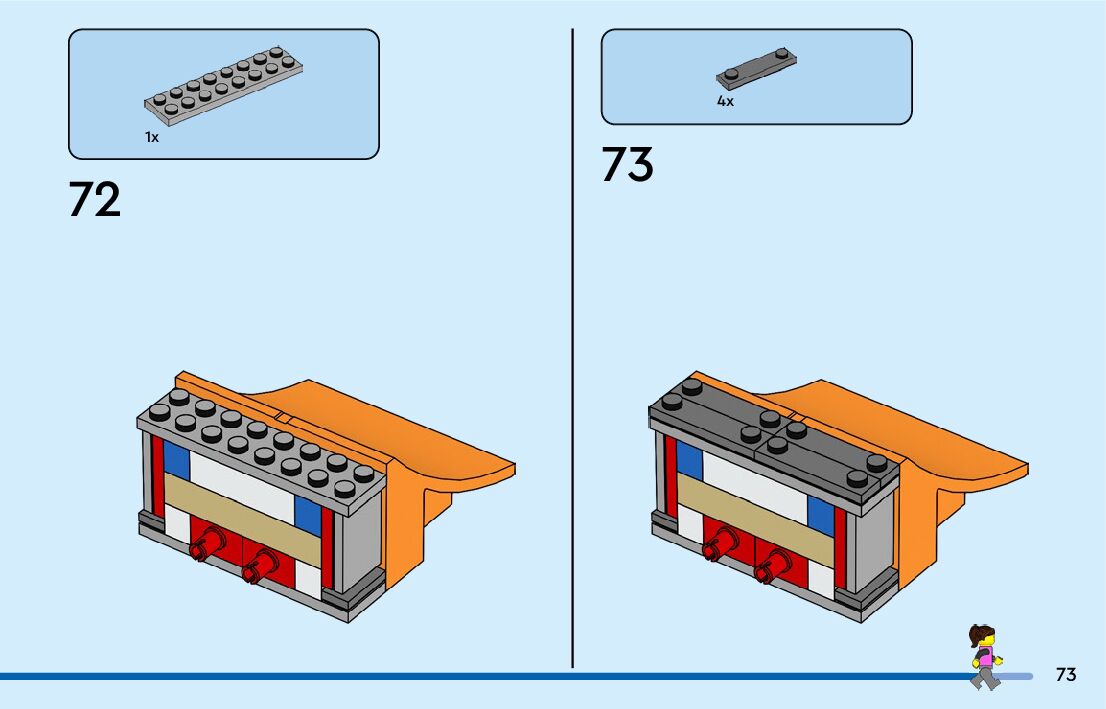 1x

72

4x

73

73