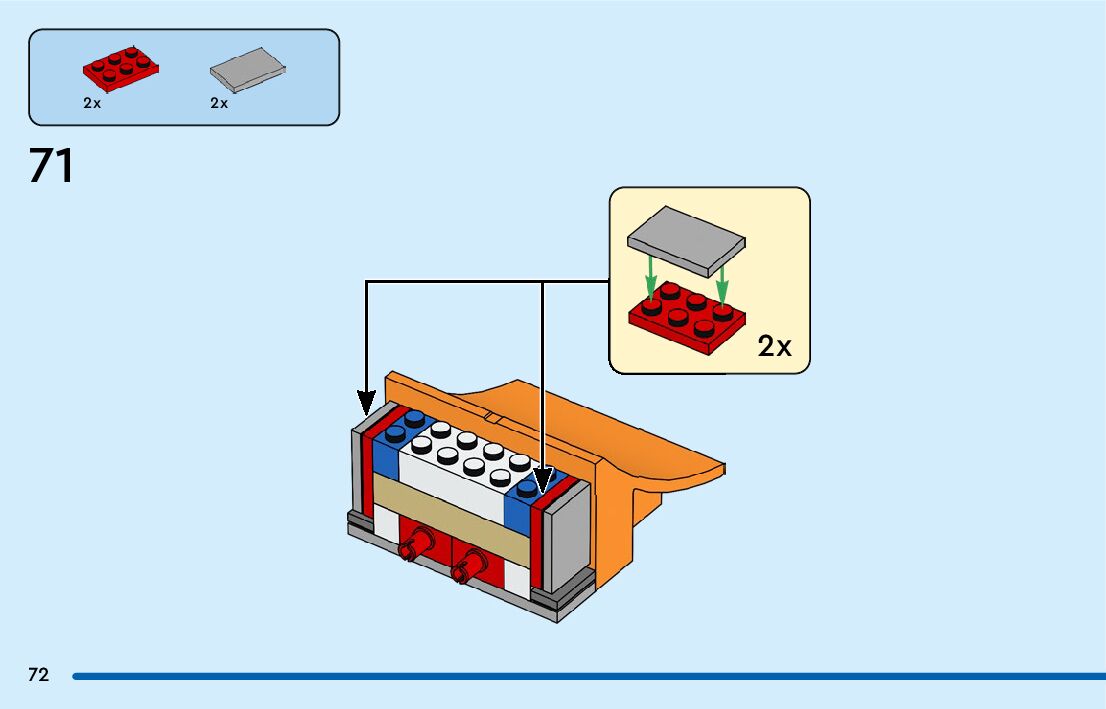 2x
2x

71

2x

72