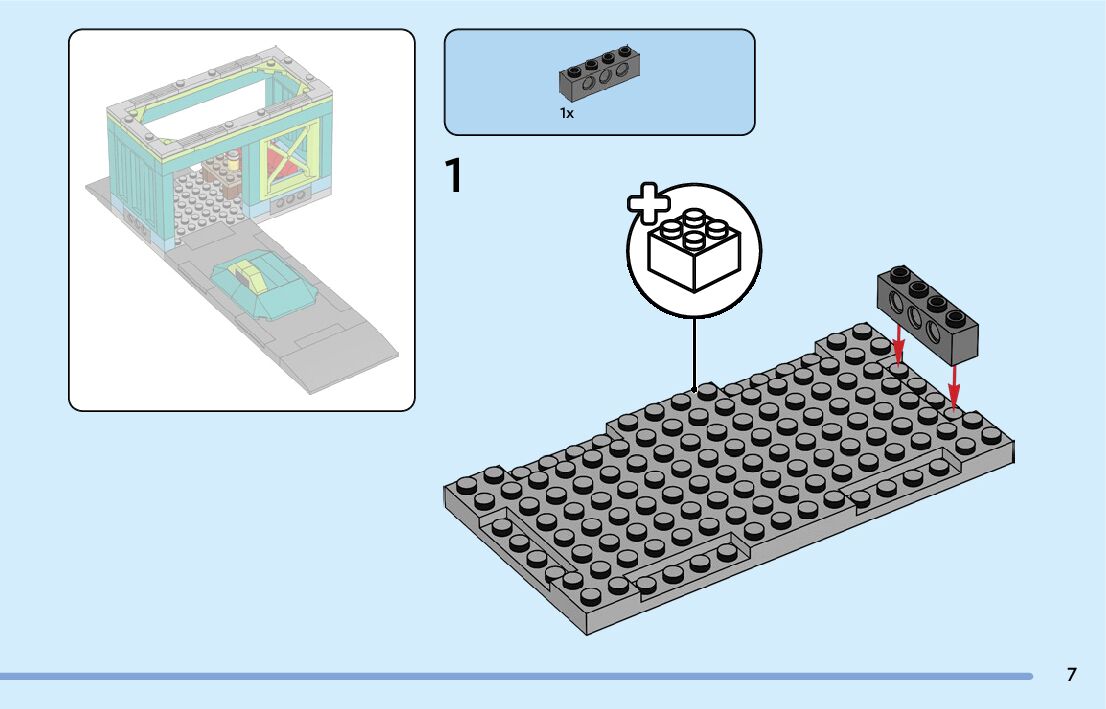 1x

1

7