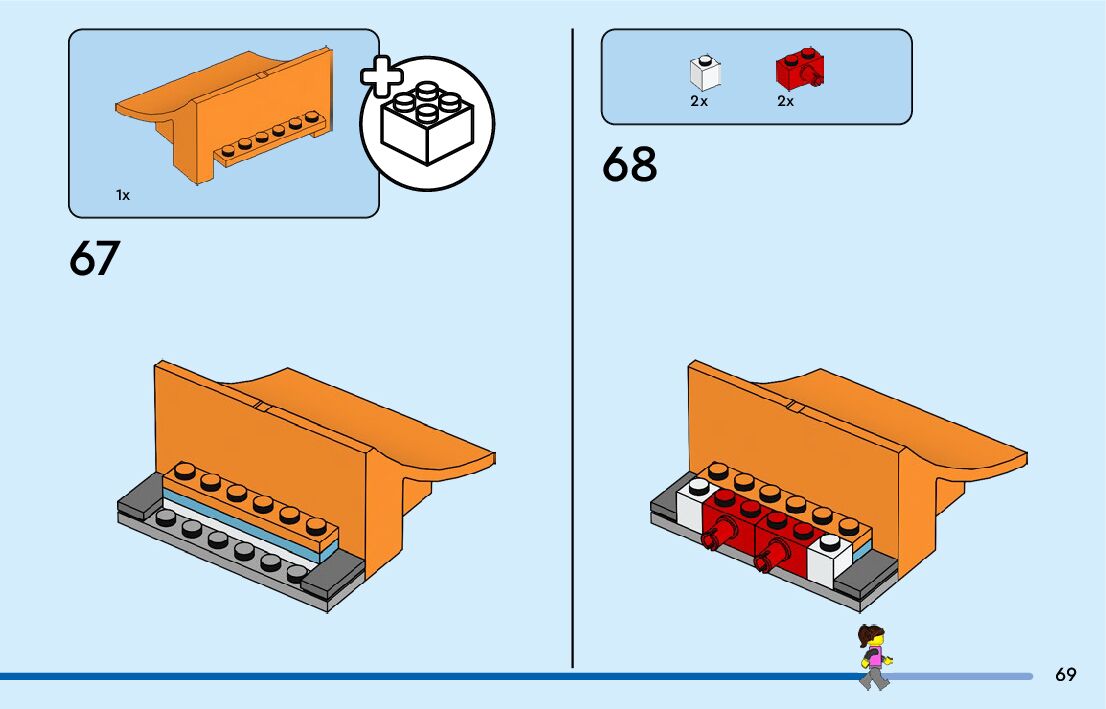 1x

67

2x 2x

68

69