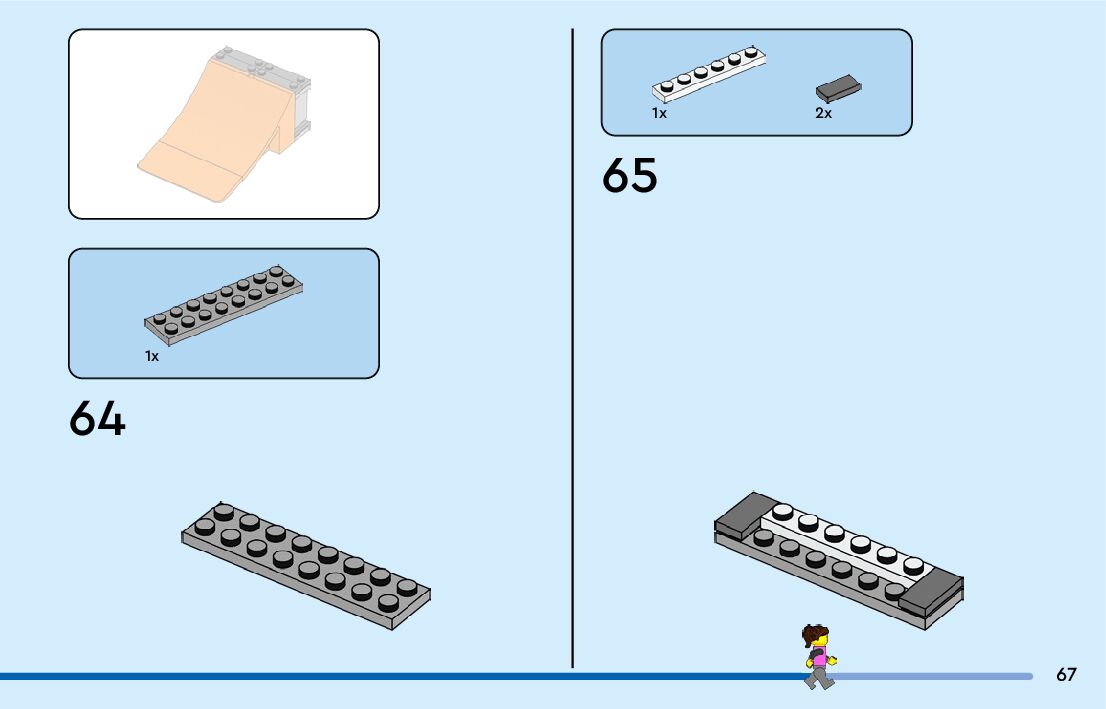 1x

64

1x

2x

65

67