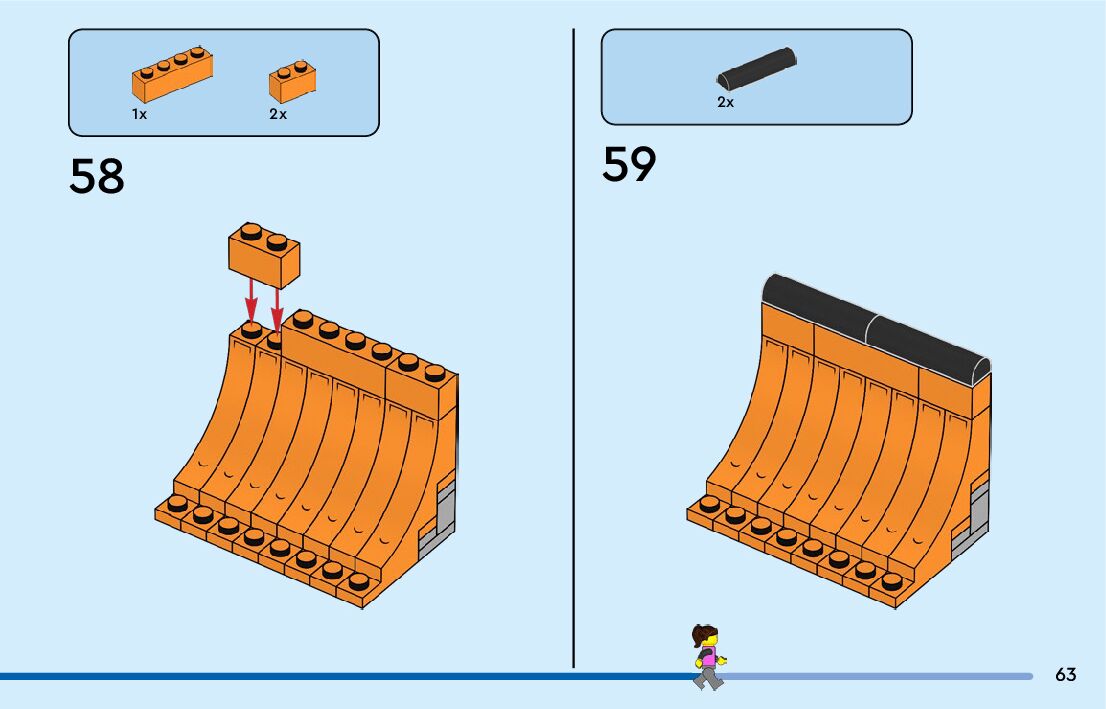 1x

2x

58

2x

59

63