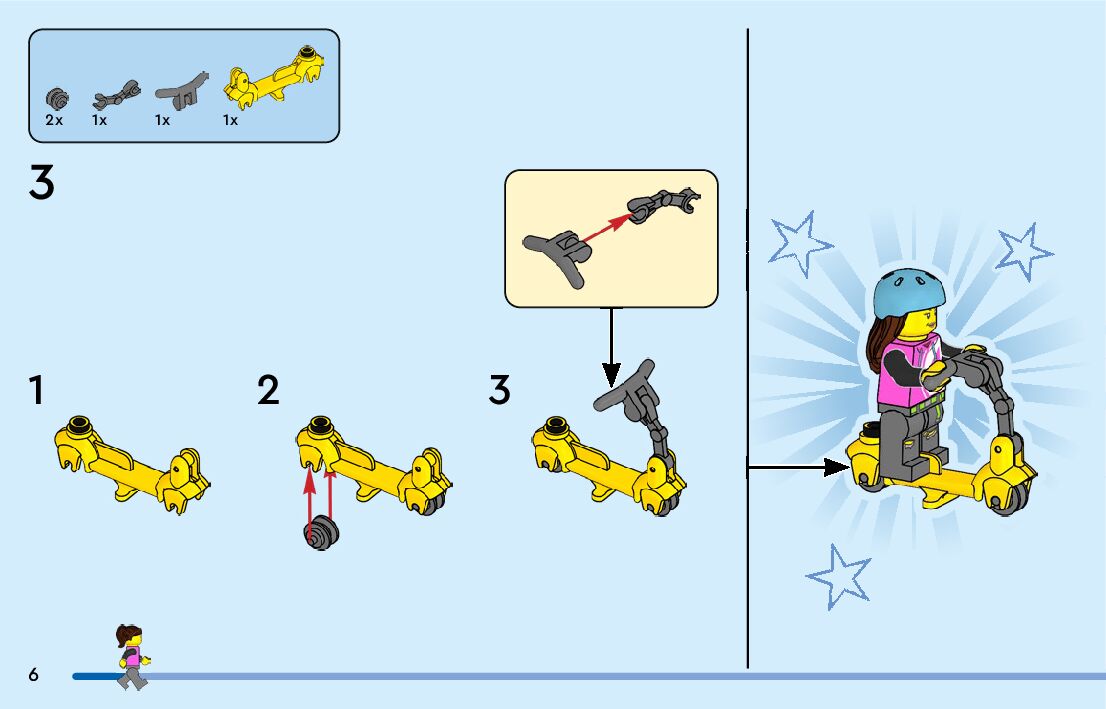 2x 1x 1x 1x

3

1

2

3

6