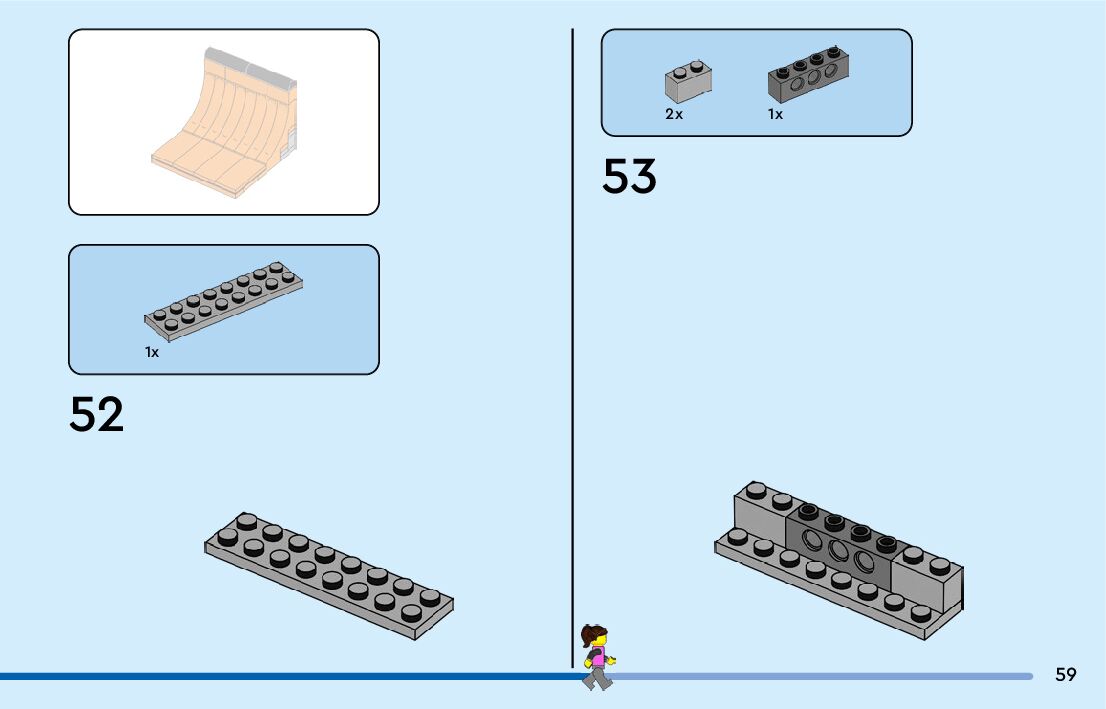 1x

52

2x

1x

53

59