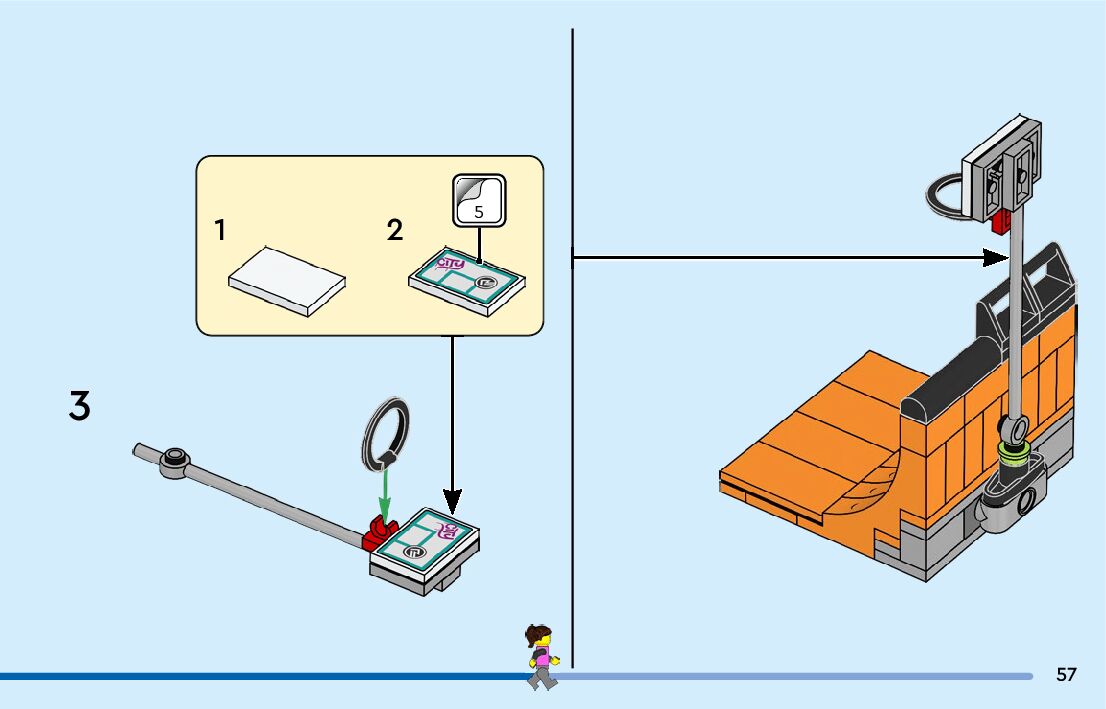 1

2

5

CITY

3

57