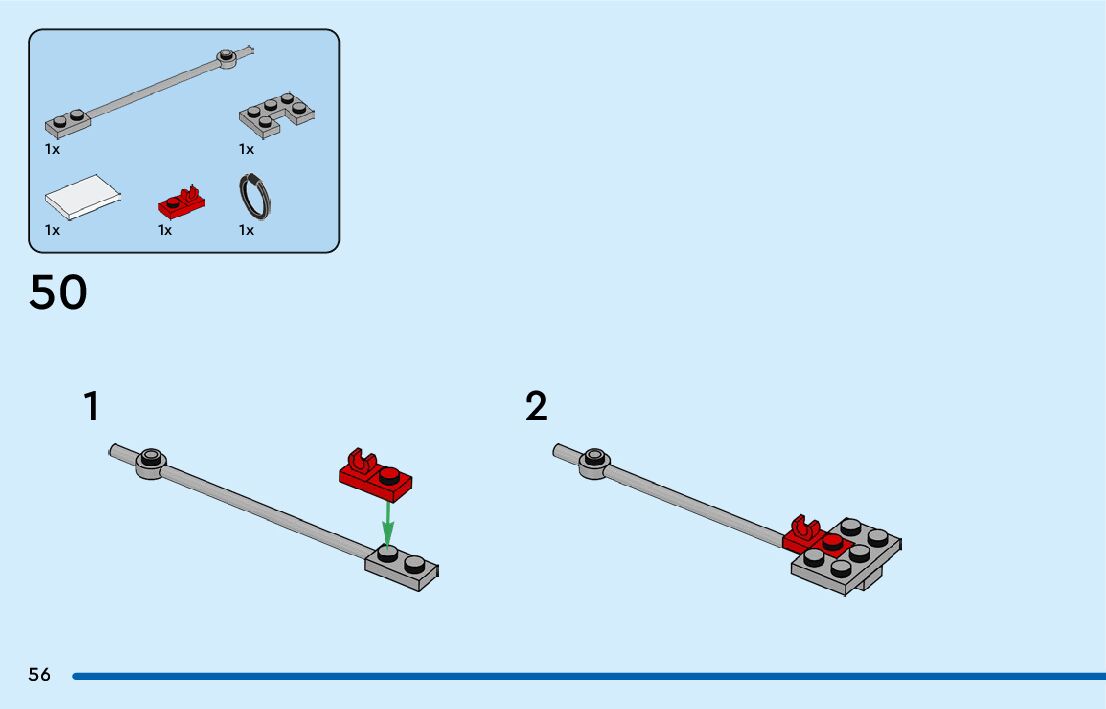 1x
1x
1x
1x
1x

50

1

2

56