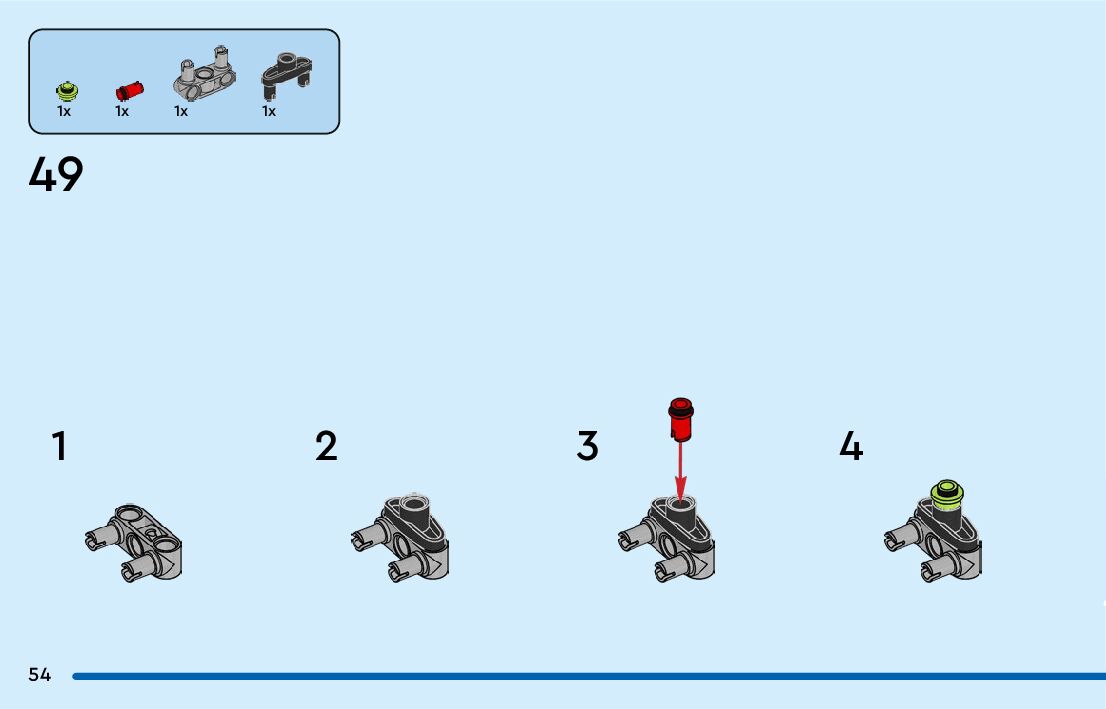 1x 1x 1x 1x

49

1

2

3

4

54