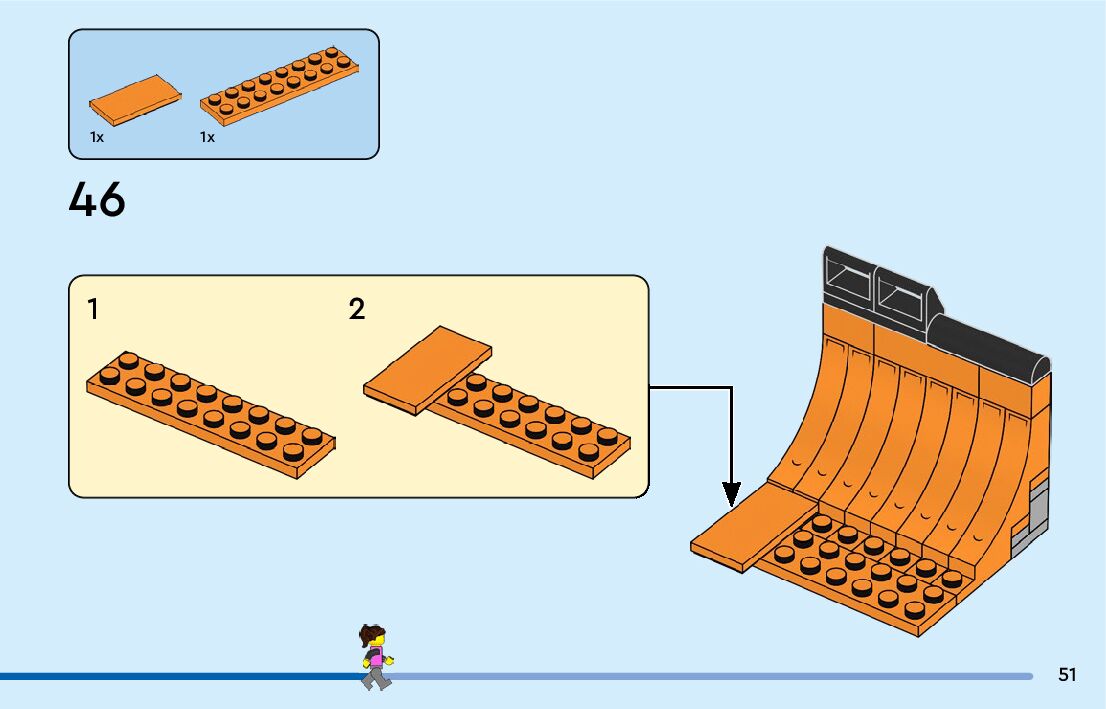 1x 1x

46

1

2

51