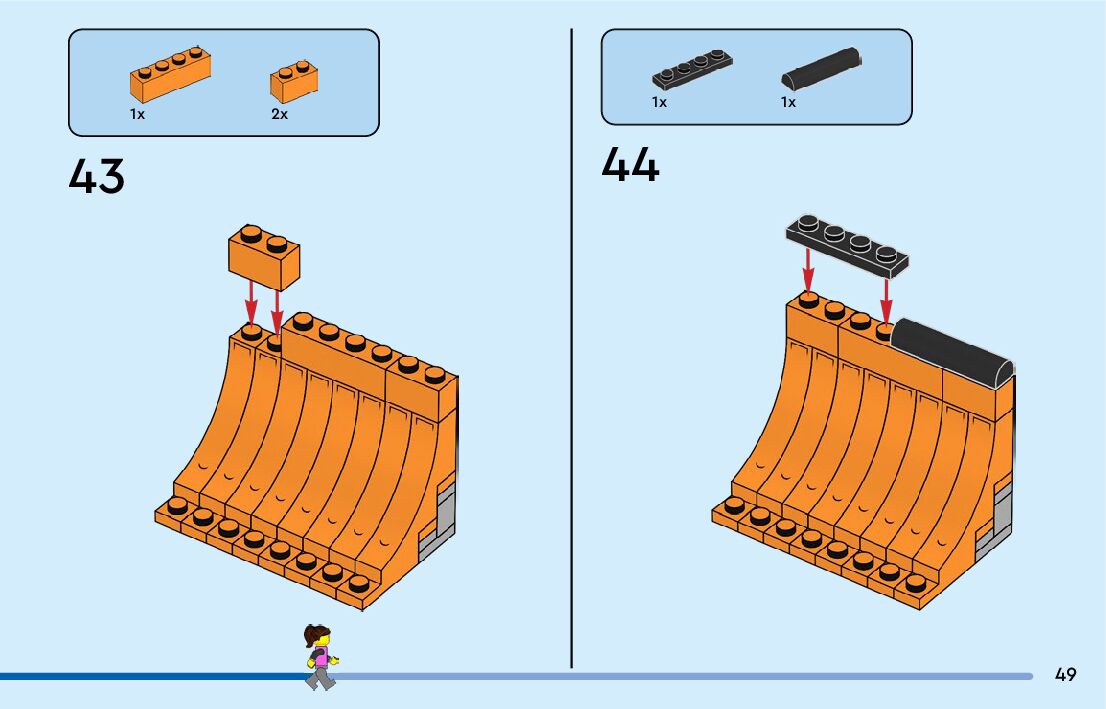 1x 2x

43

1x 1x

44

49