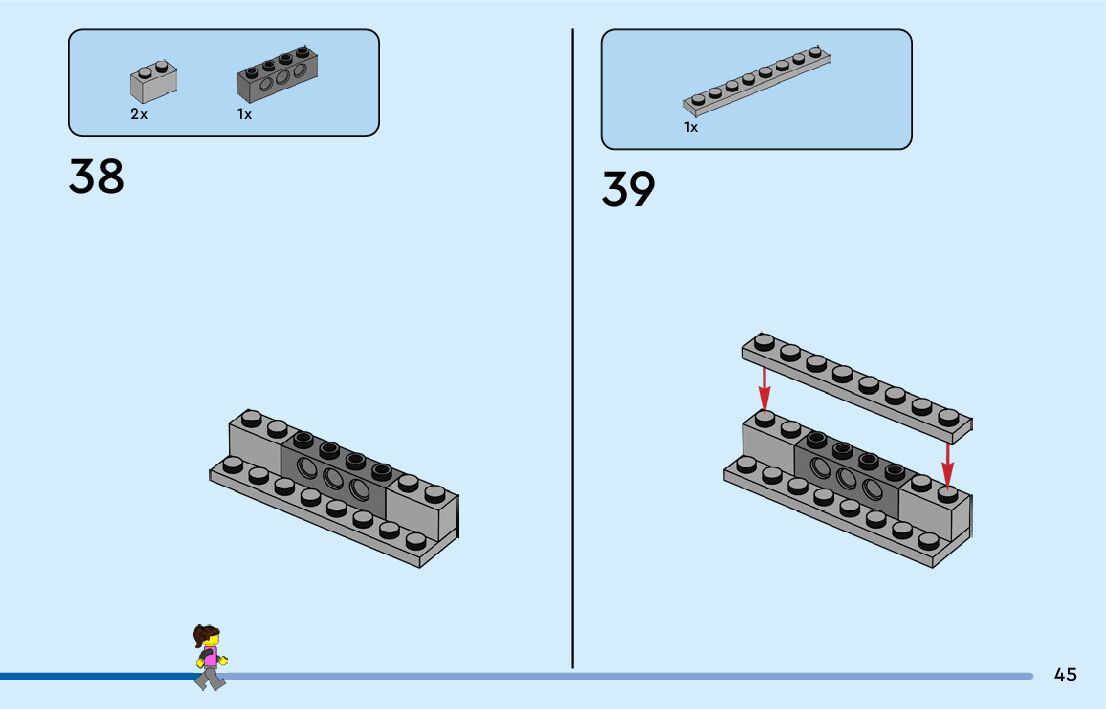 2x

1x

38

1x

39

45