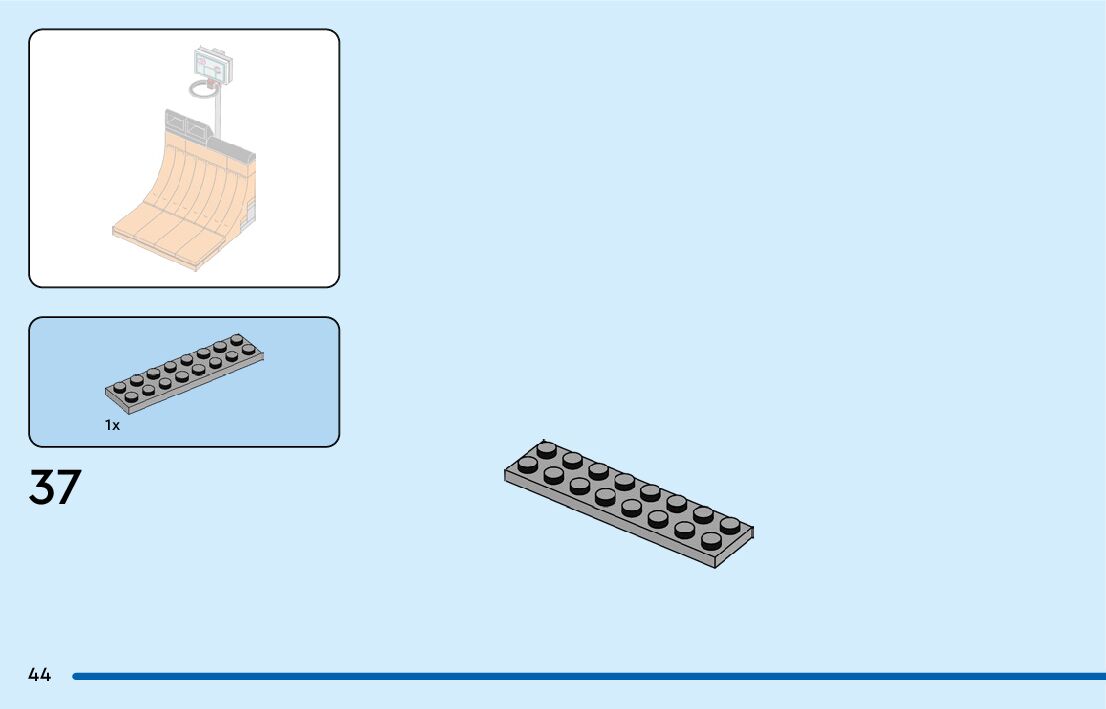 1x

37

44