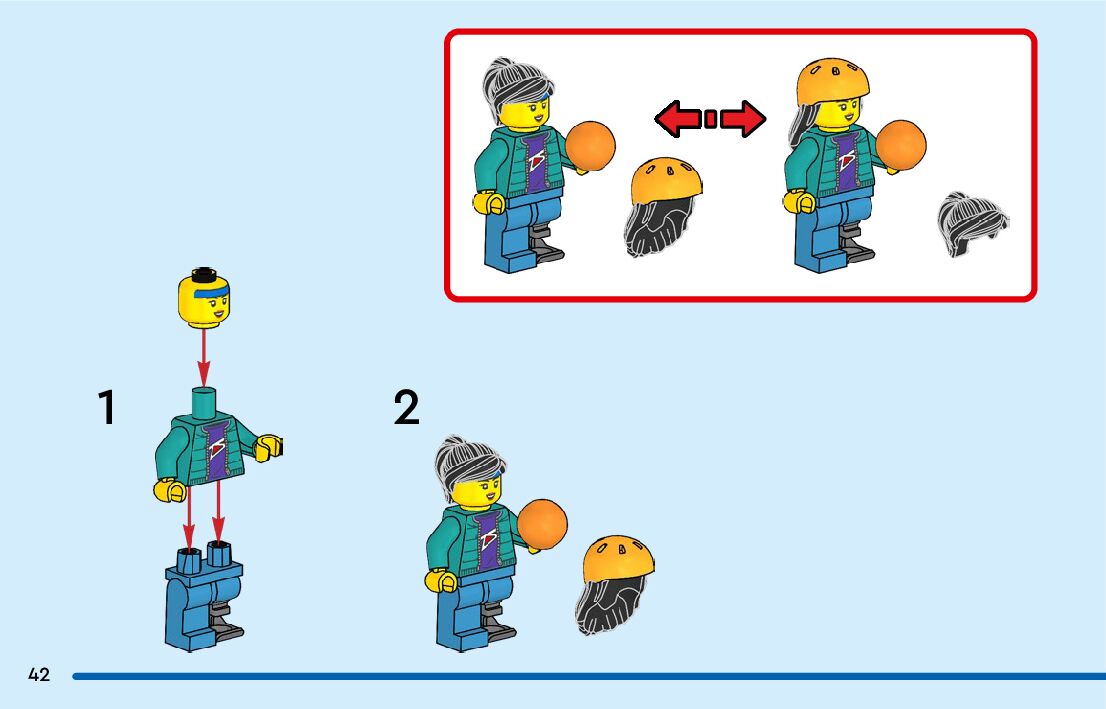 1

2

42