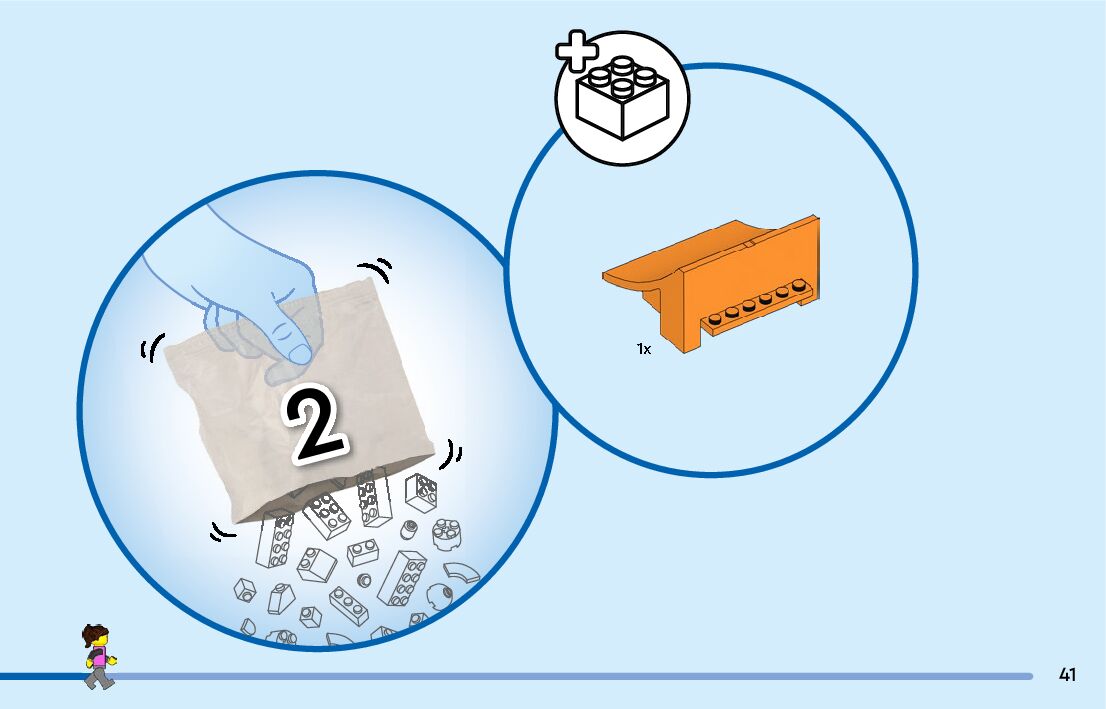 2

1x

41