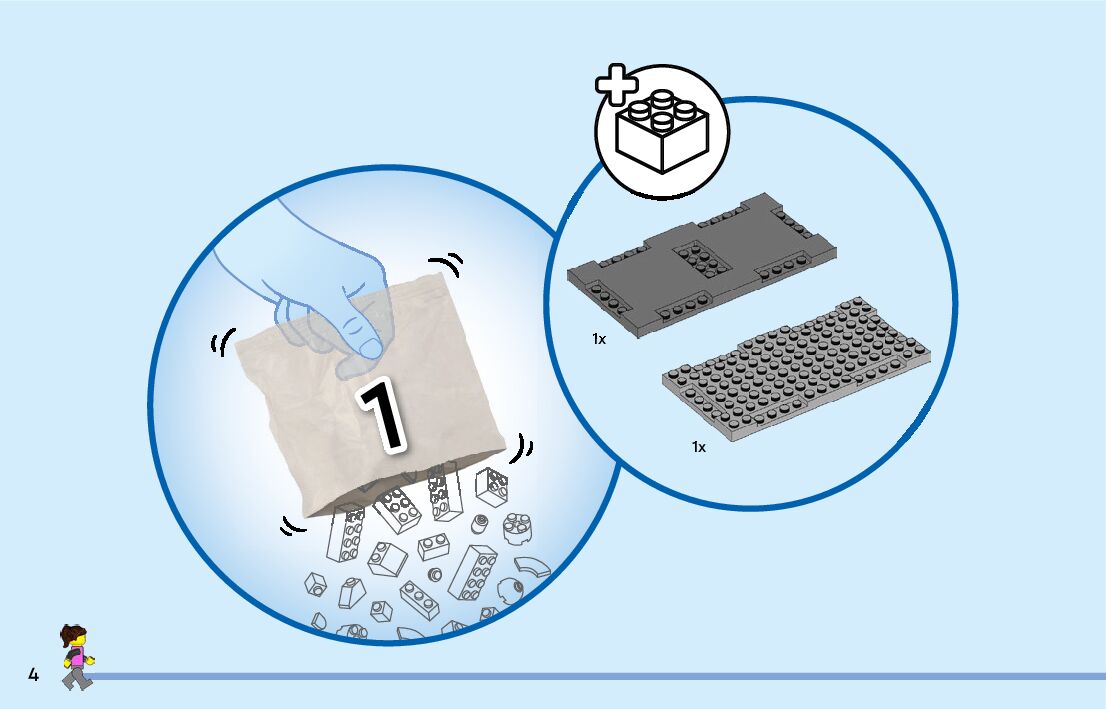 1

1x

1x

4