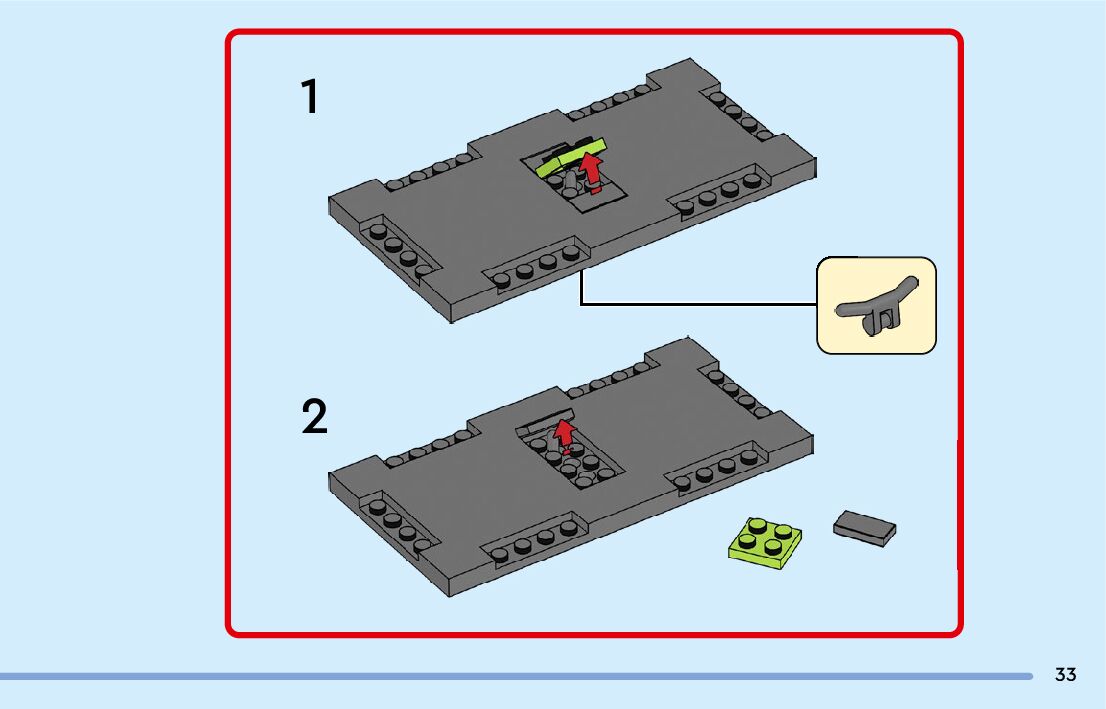 1

2

33