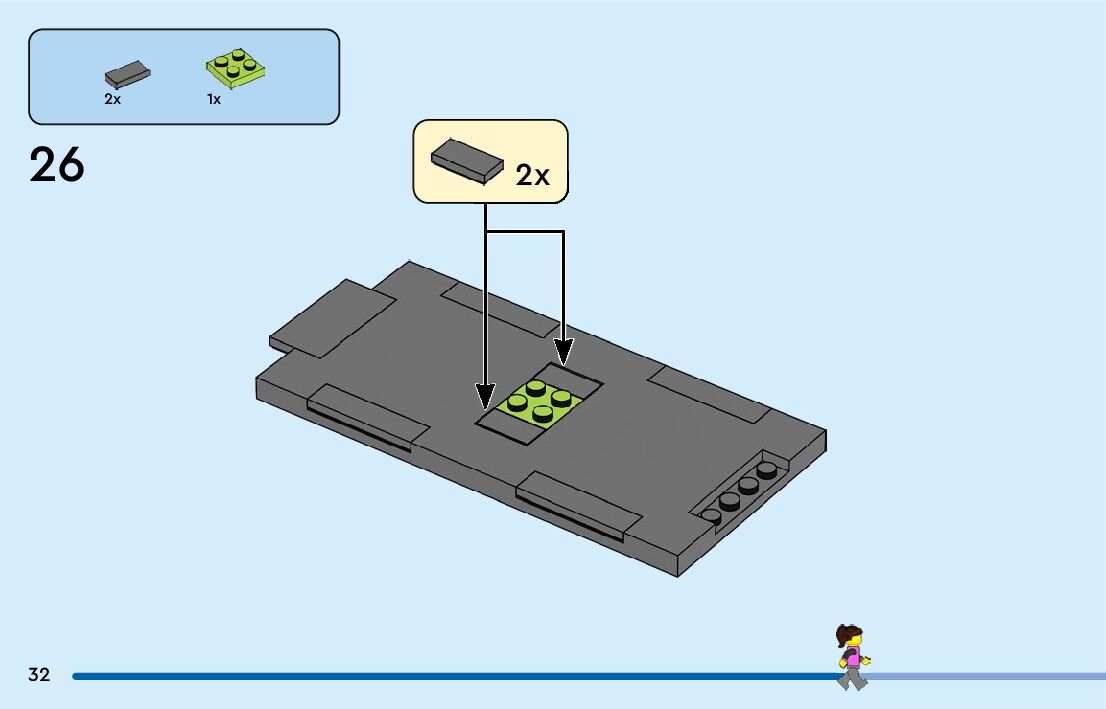 2x 1x

26

2x

32