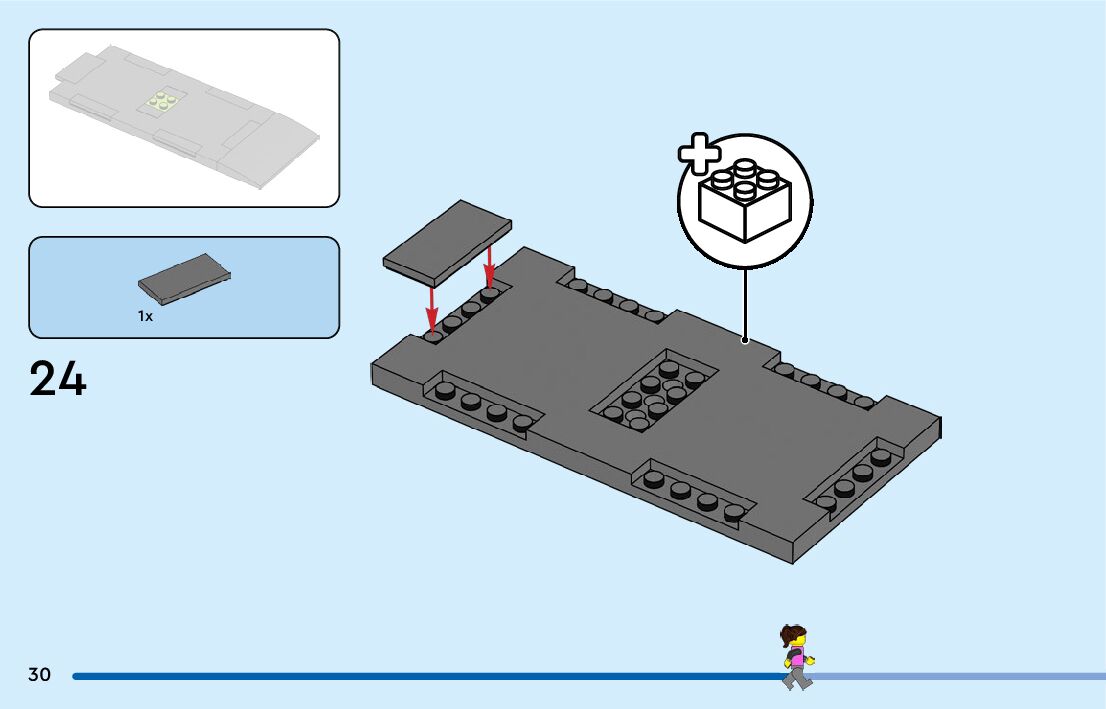 1x

24

30