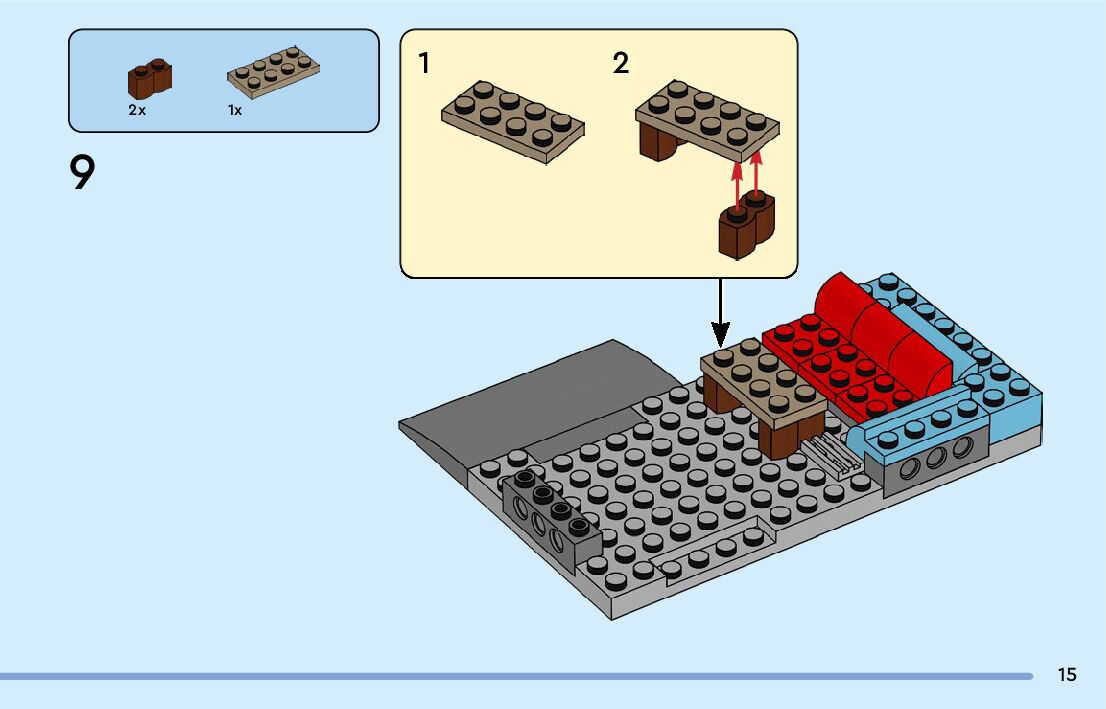 2x

1x

9

1

2

15