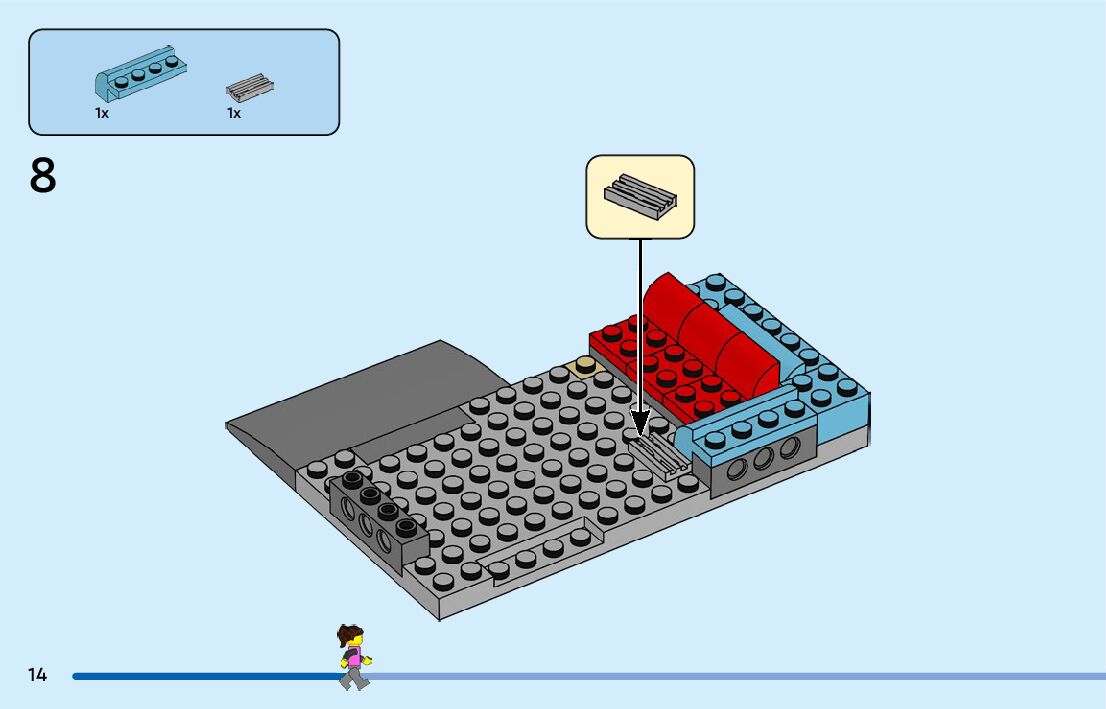 1x 1x

8

14