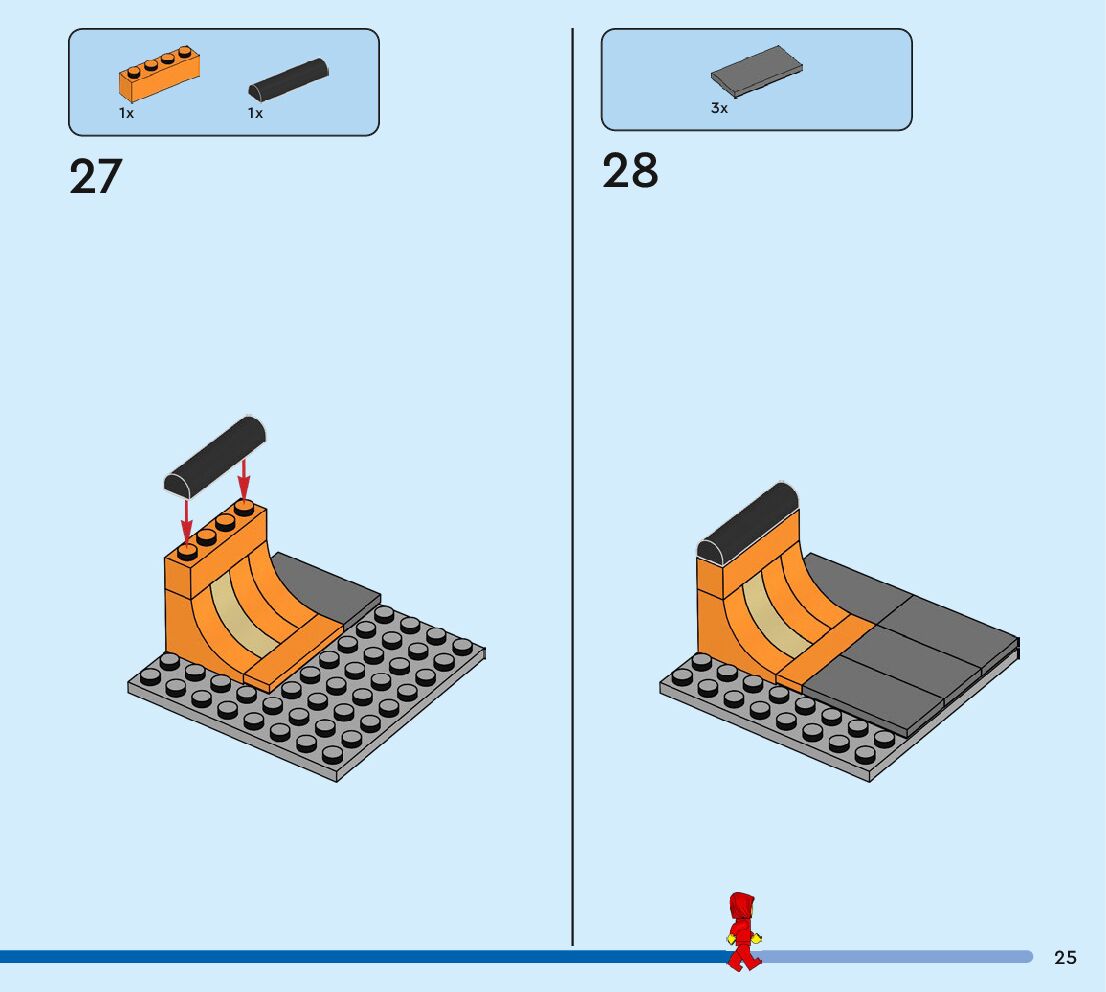 1x 1x

27

3x

28

25