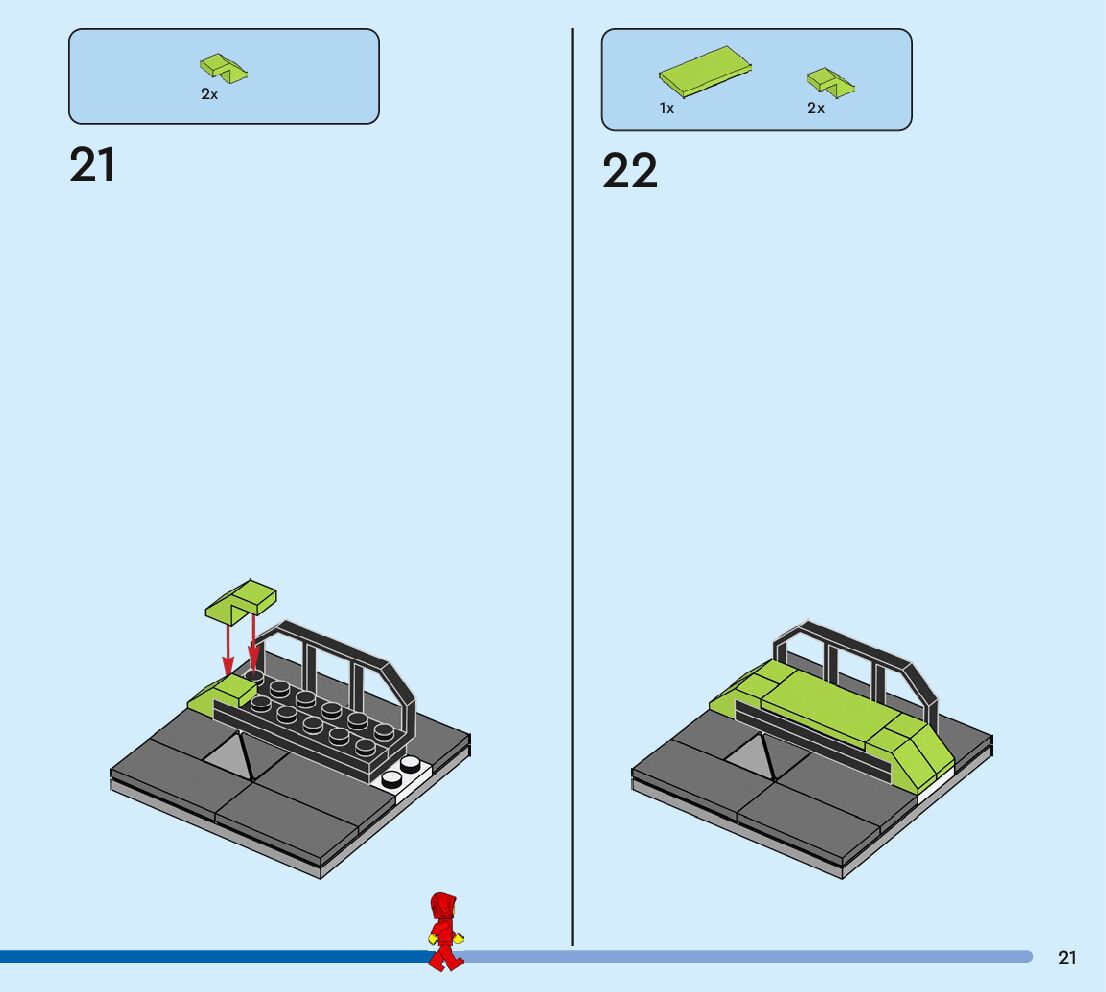 2x

21

1x

2x

22

21