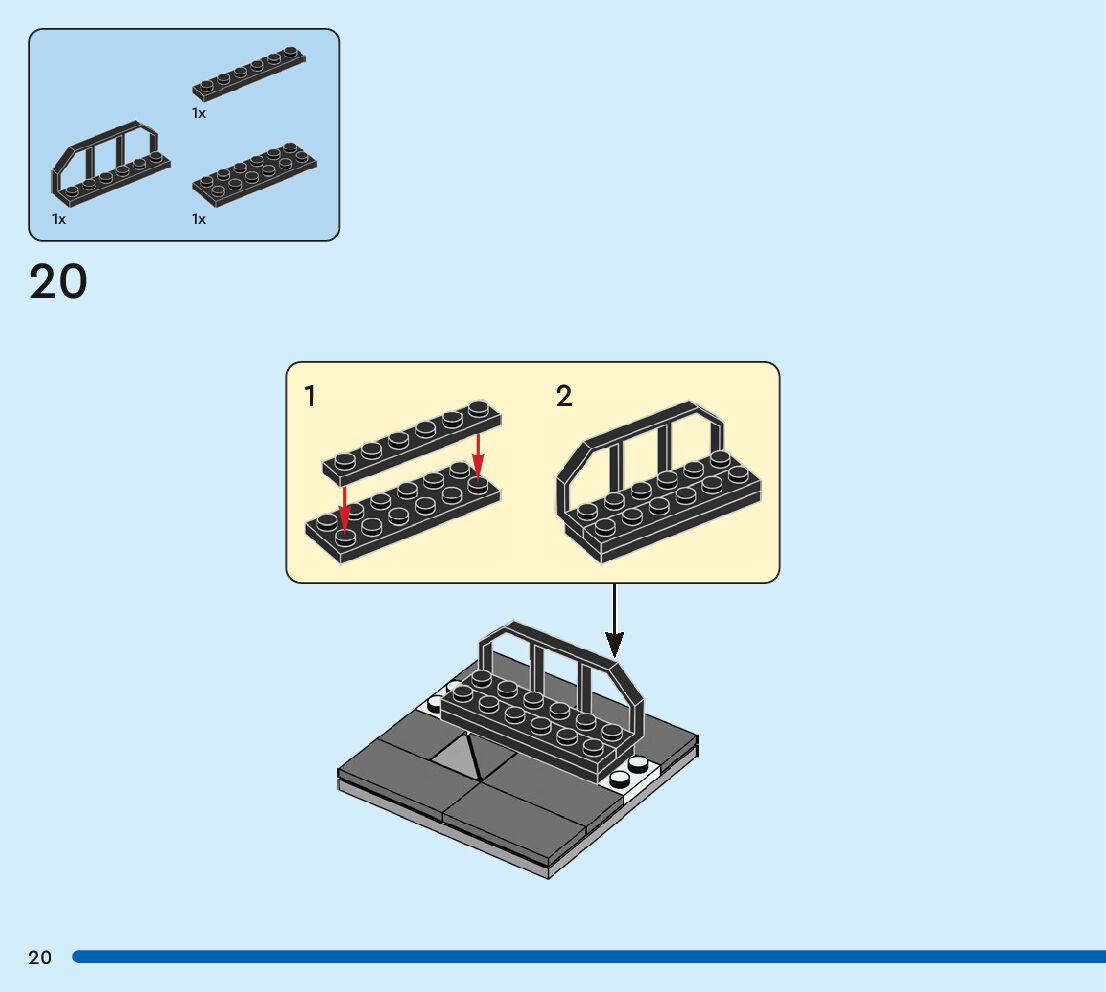 1x

1x

1x

20

1

2

20