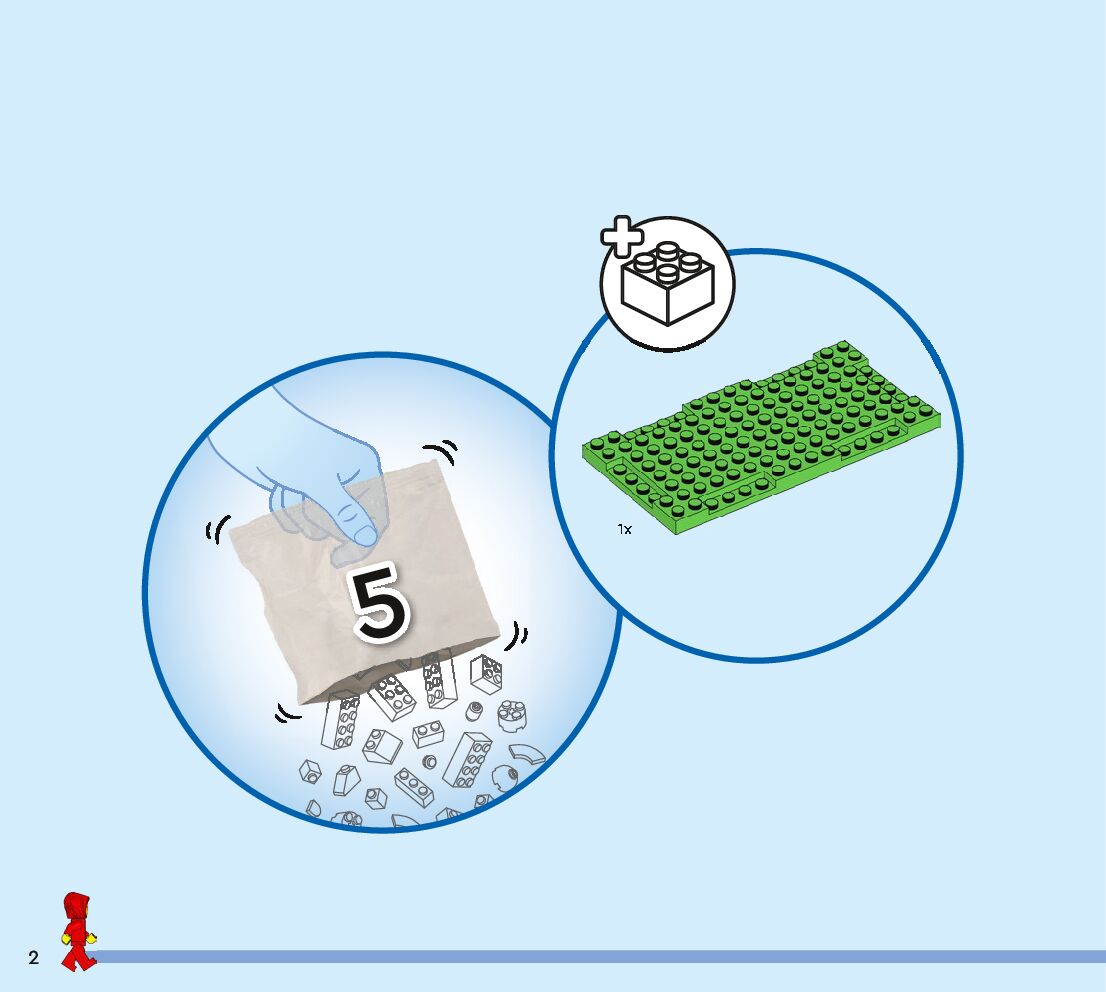 5

1x

2