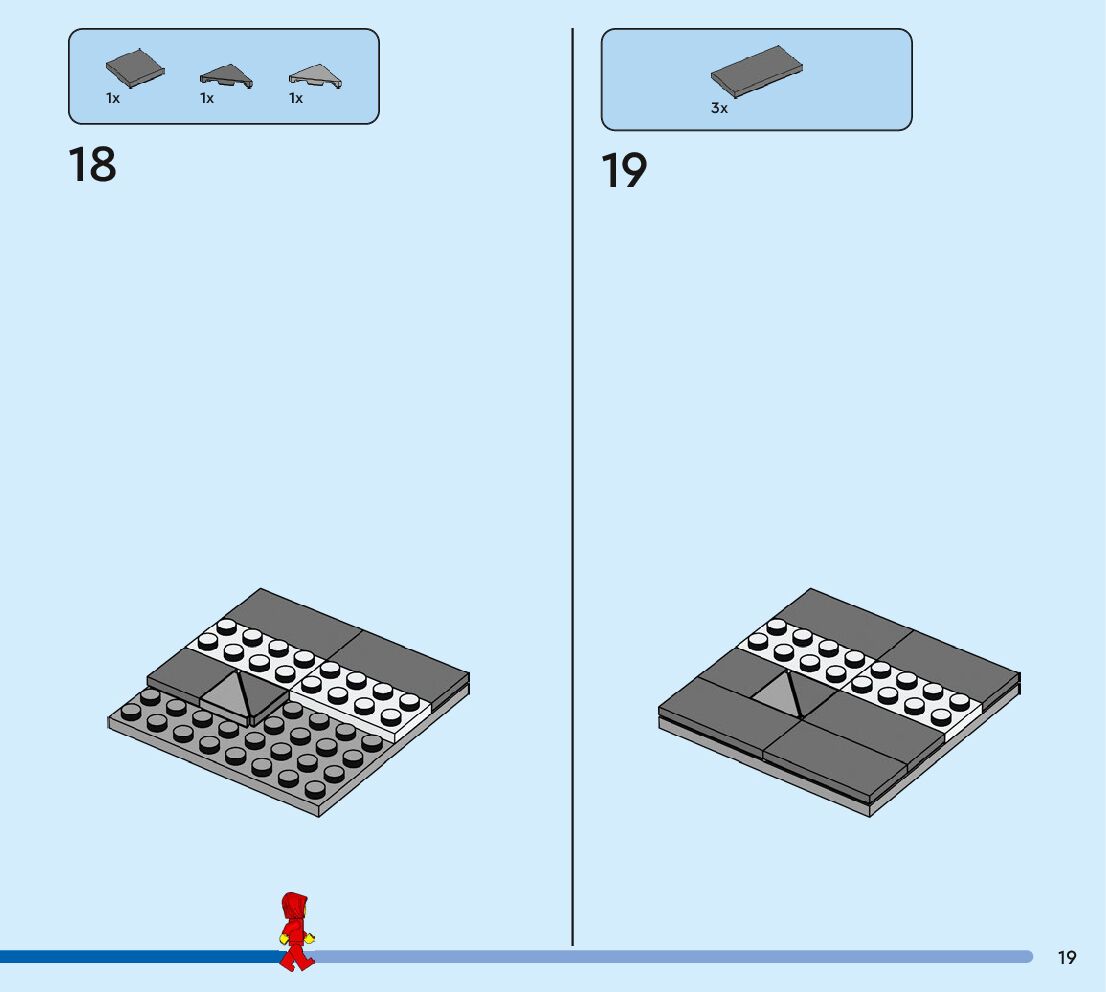 1x 1x 1x

18

3x

19

19