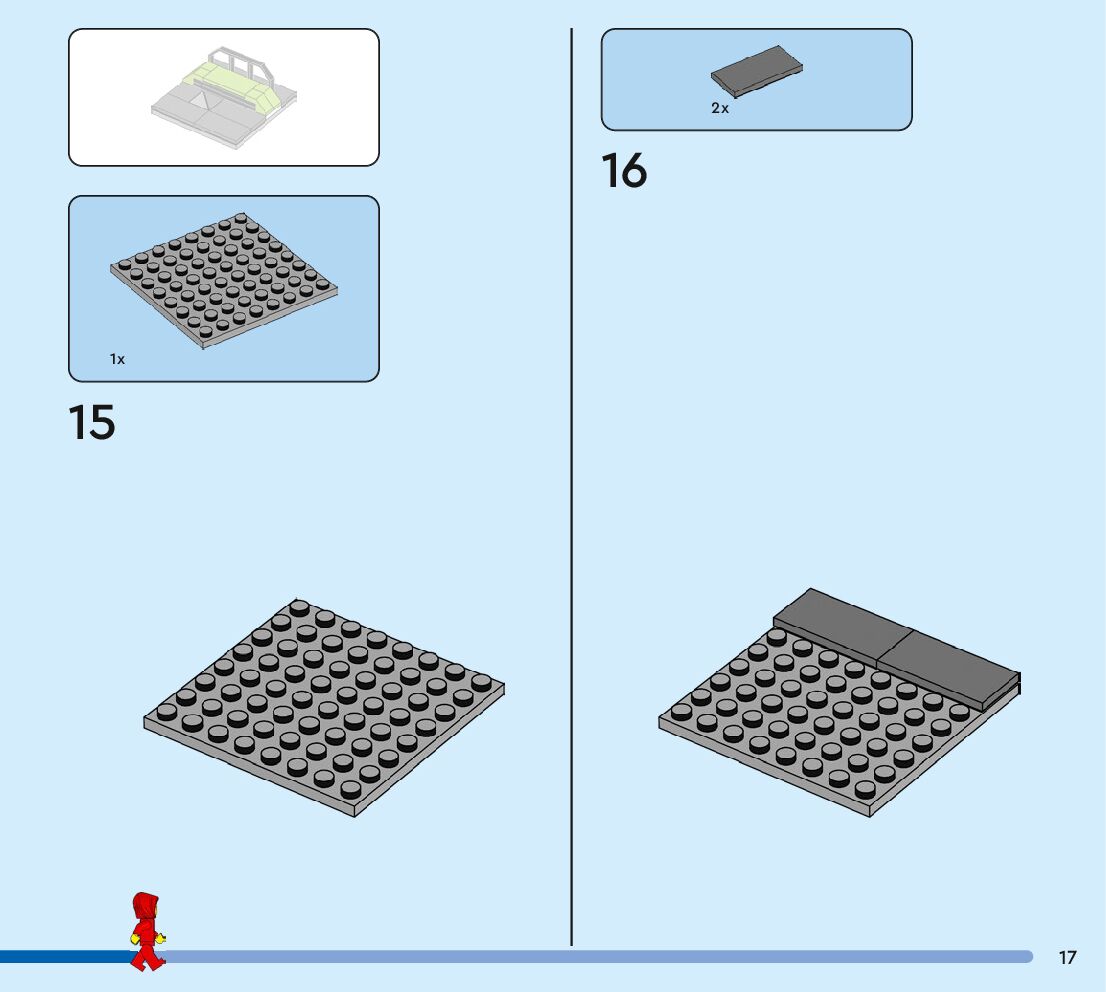 1x

15

2x

16

17