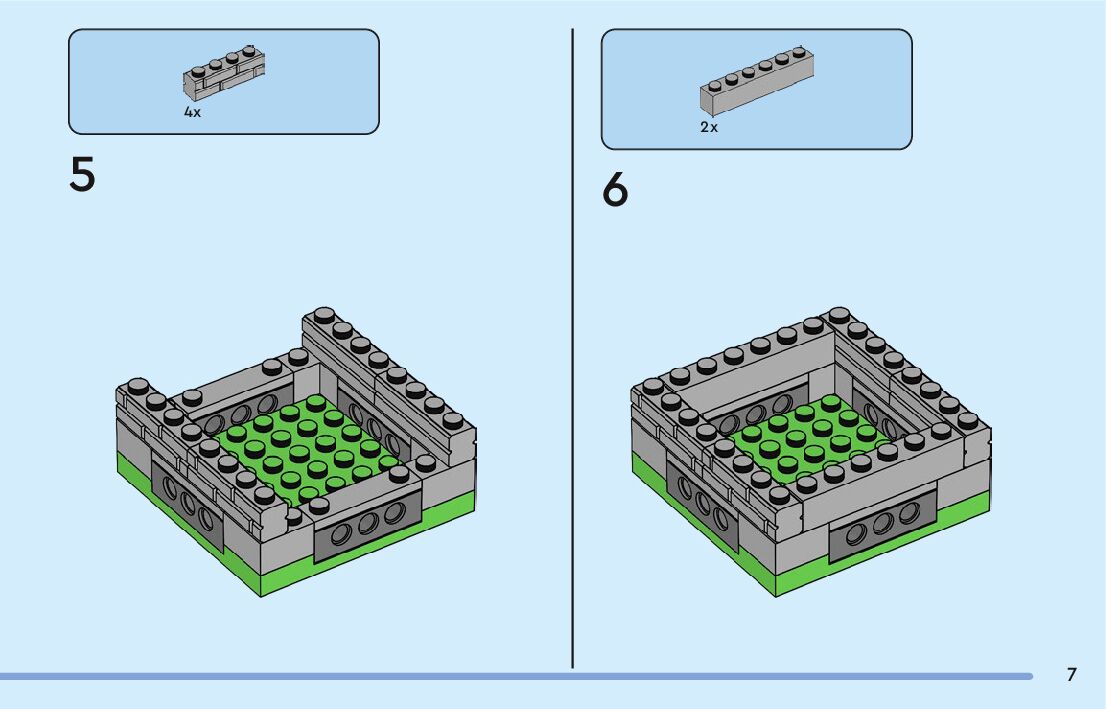 4x

5

2x

6

7