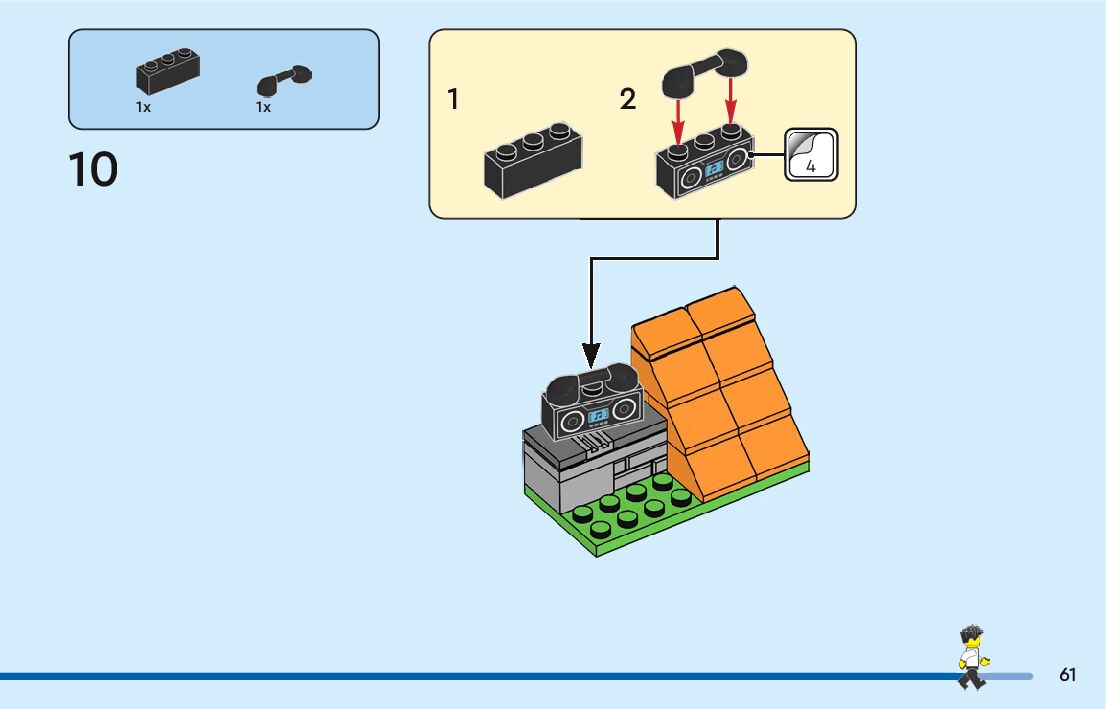 1x
1x

10

1

2

4

61