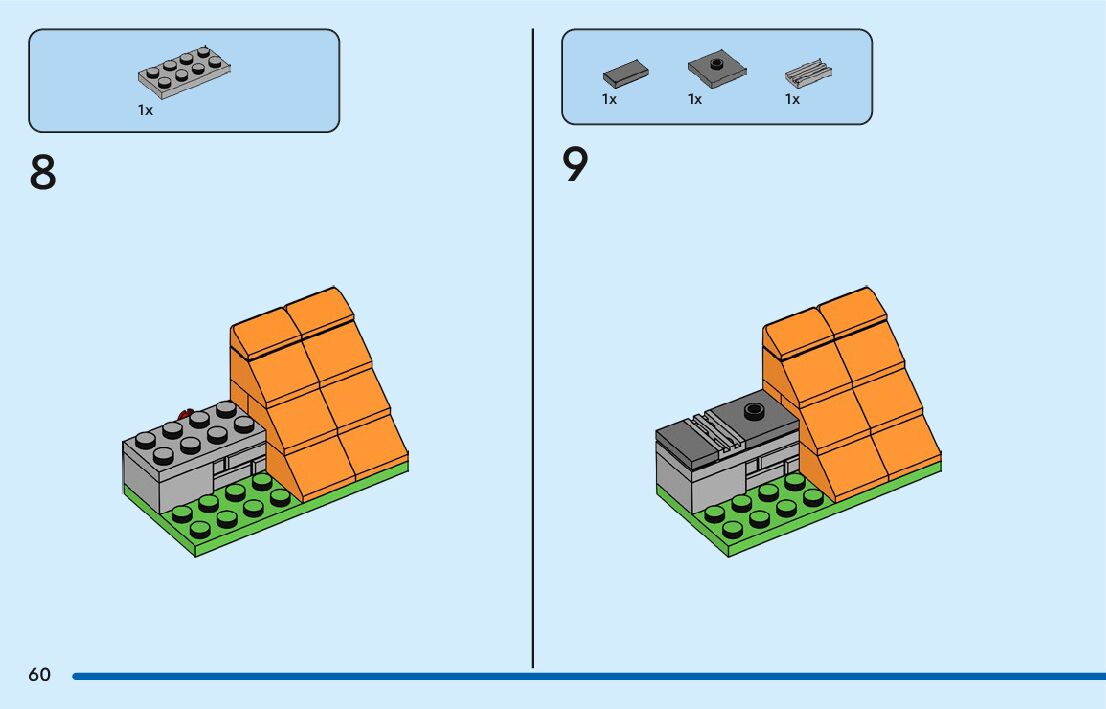 1x

8

1x 1x 1x

9

60